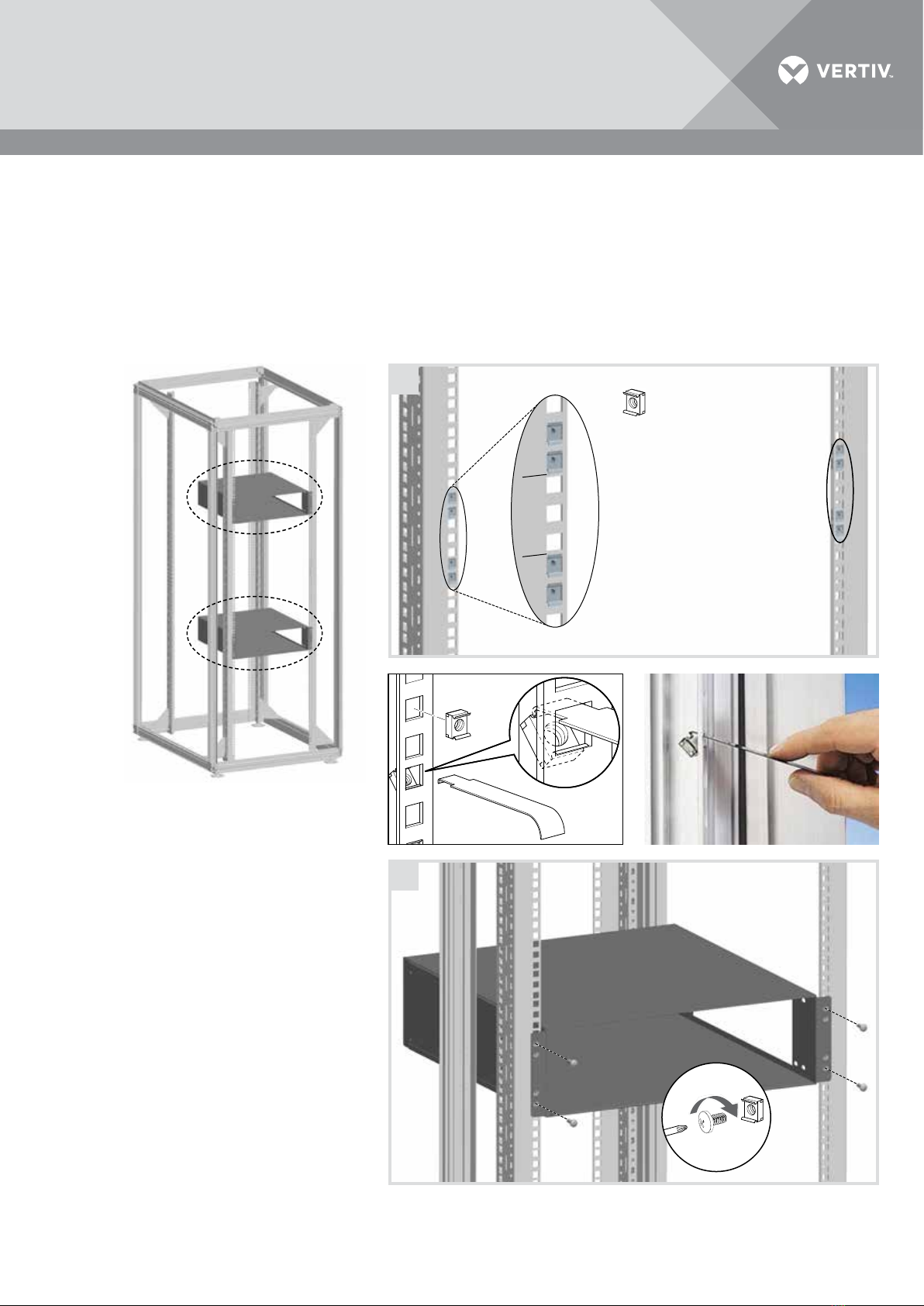 VERTIV.