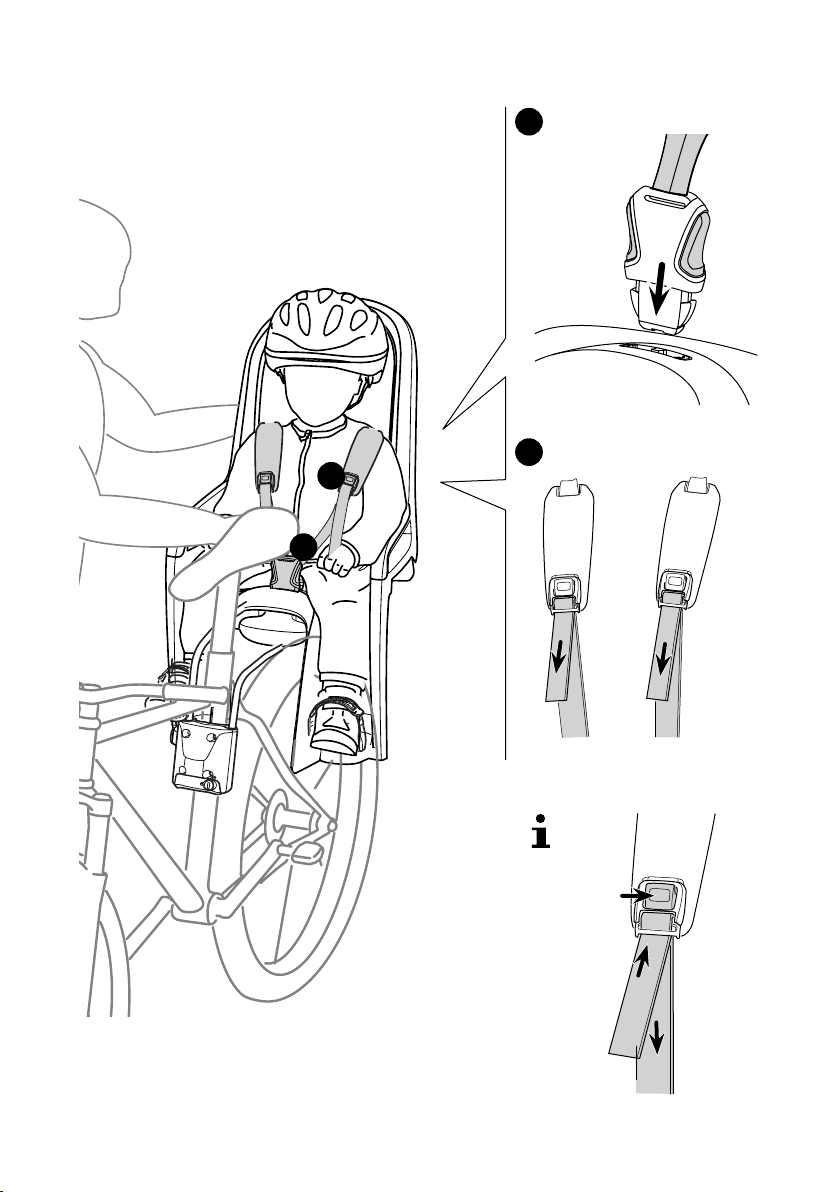 i