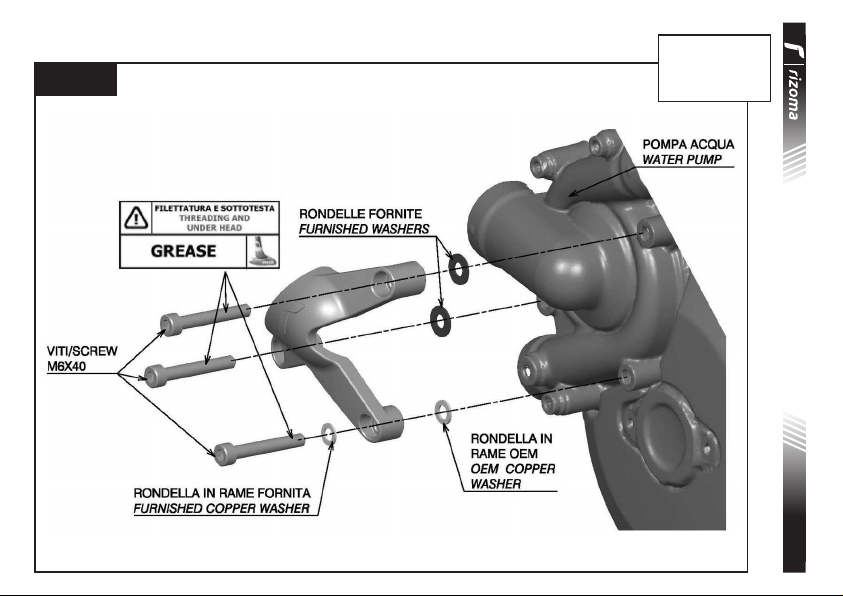 rizoma

POMPA ACQUA
WATER PUMP

FILETTATURA E SOTTOTESTA
THREADING AND
UNDER HEAD
GREASE

RONDELLE FORNITE
FURNISHED WASHERS

VITI/SCREW
M6X40

RONDELLA IN
RAME OEM
OEM COPPER
WASHER

RONDELLA IN RAME FORNITA
FURNISHED COPPER WASHER