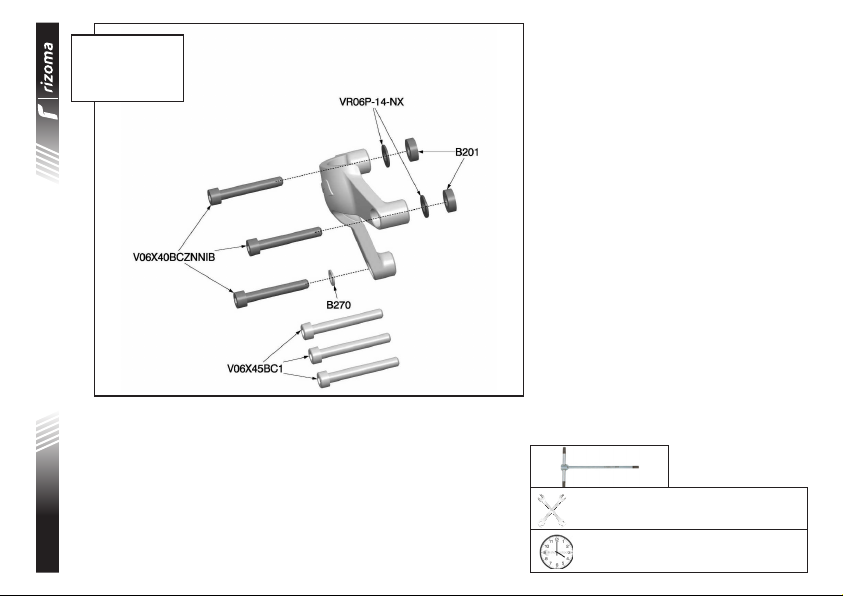 rizoma

VR06P-14-NX

B201

V06X40BCZNNIB

B270

V06X45BC1