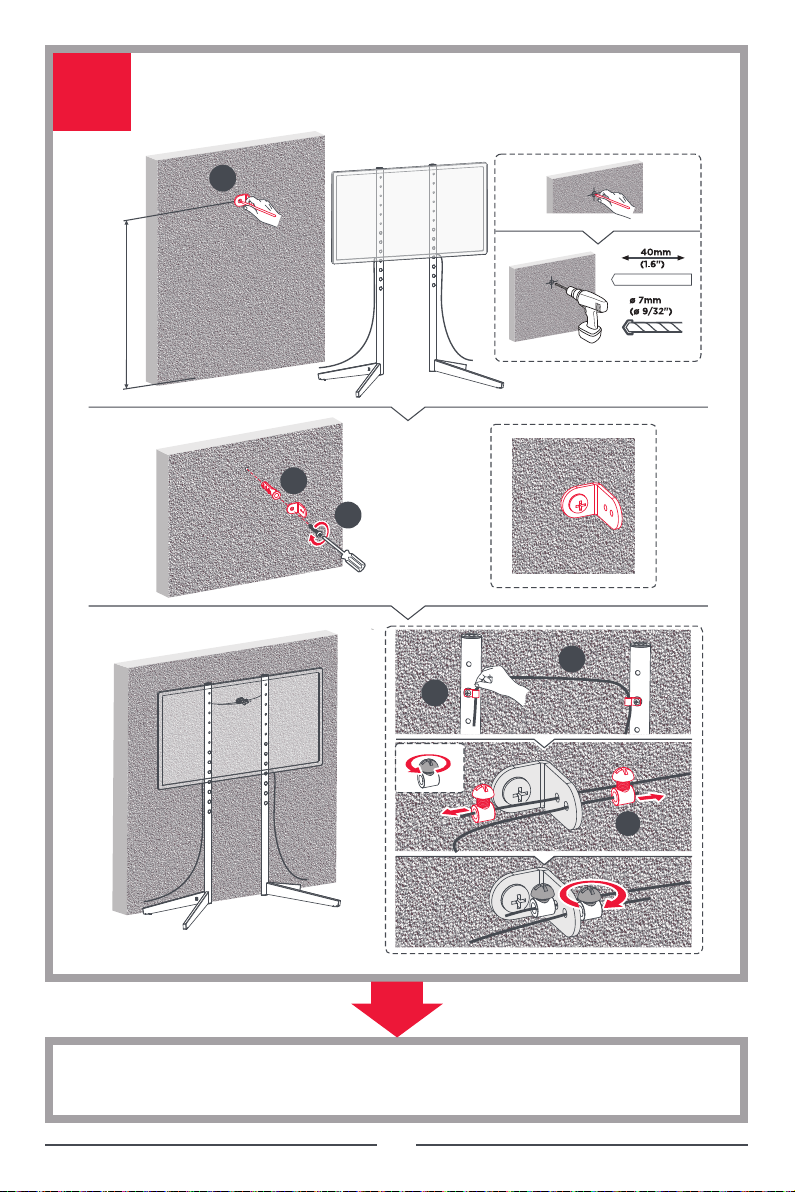 40mm
(1.6")

ø 7mm
(ø 9/32")