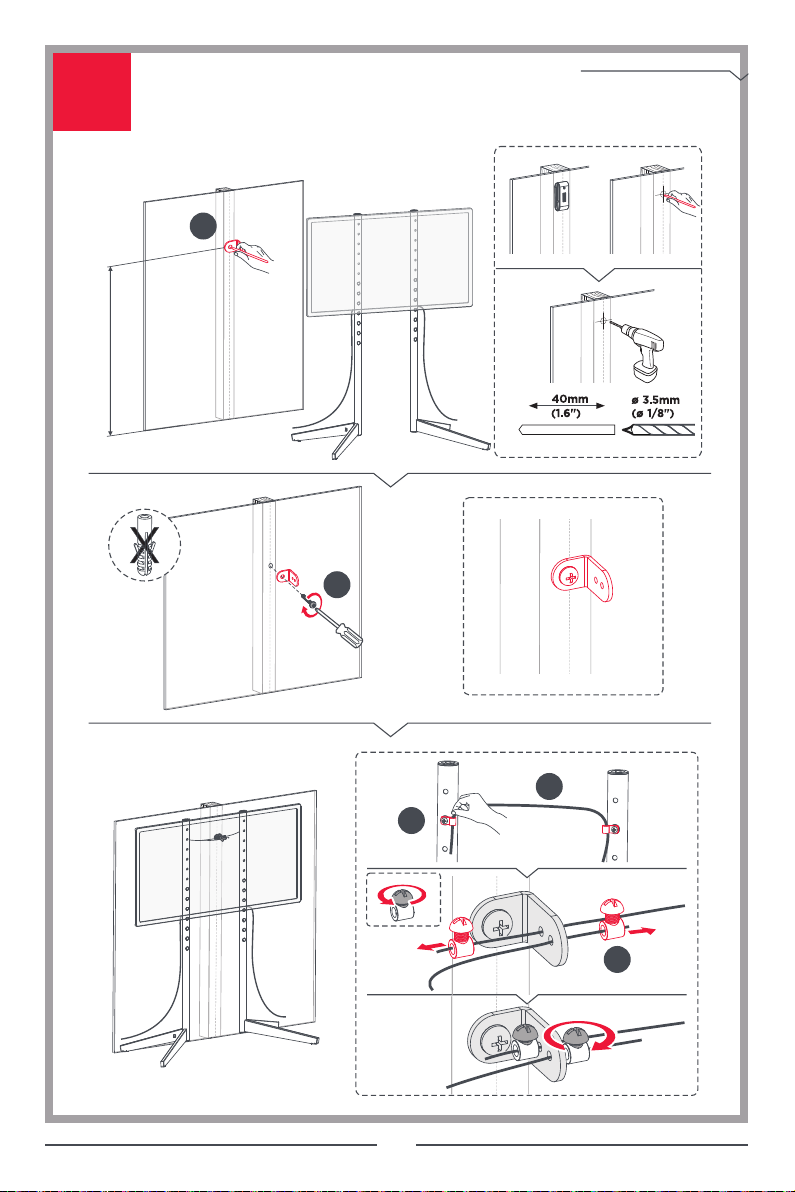 40mm
(1.6")

ø 3.5mm
(ø 1/8")