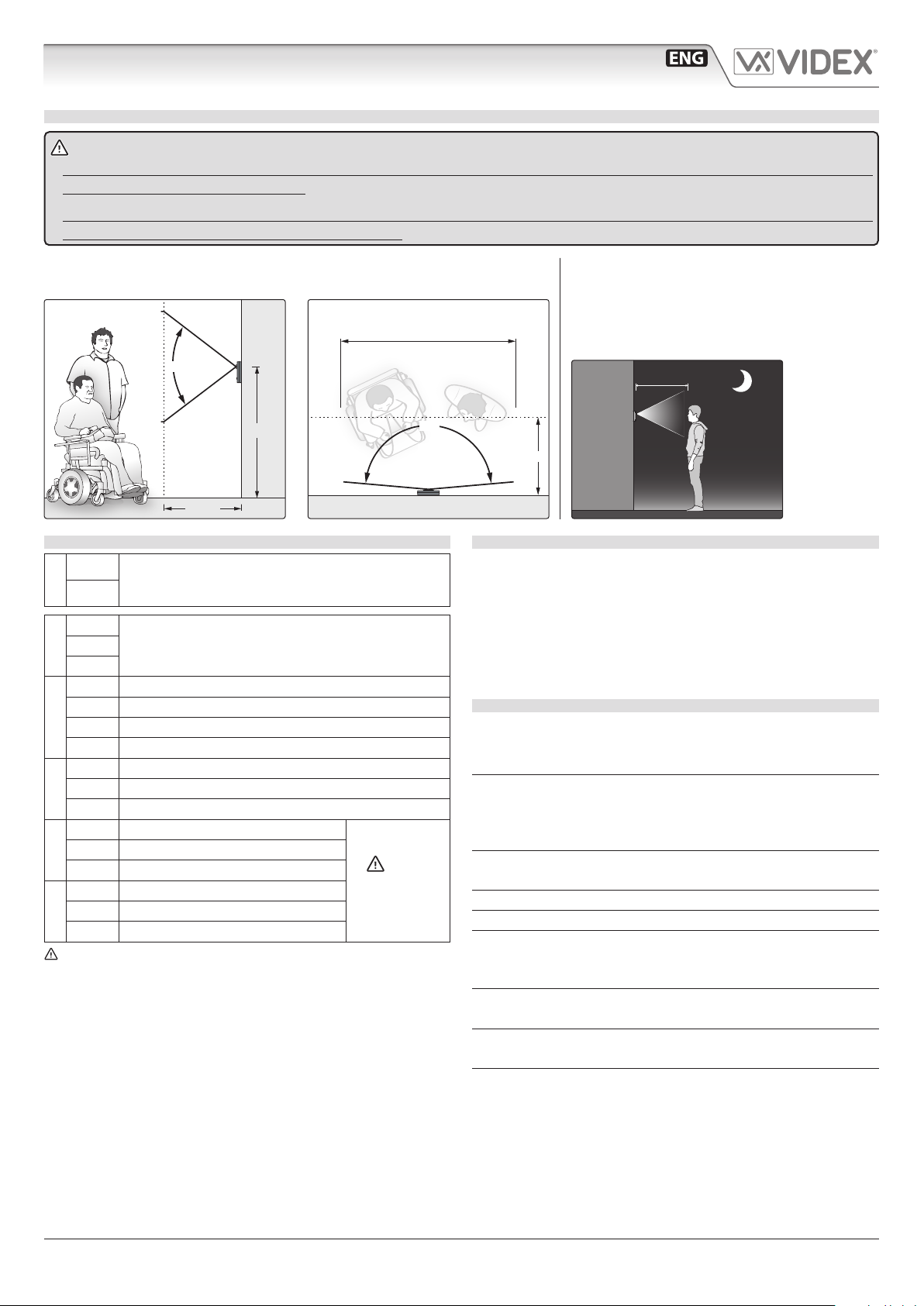 ENG

VIDEX®