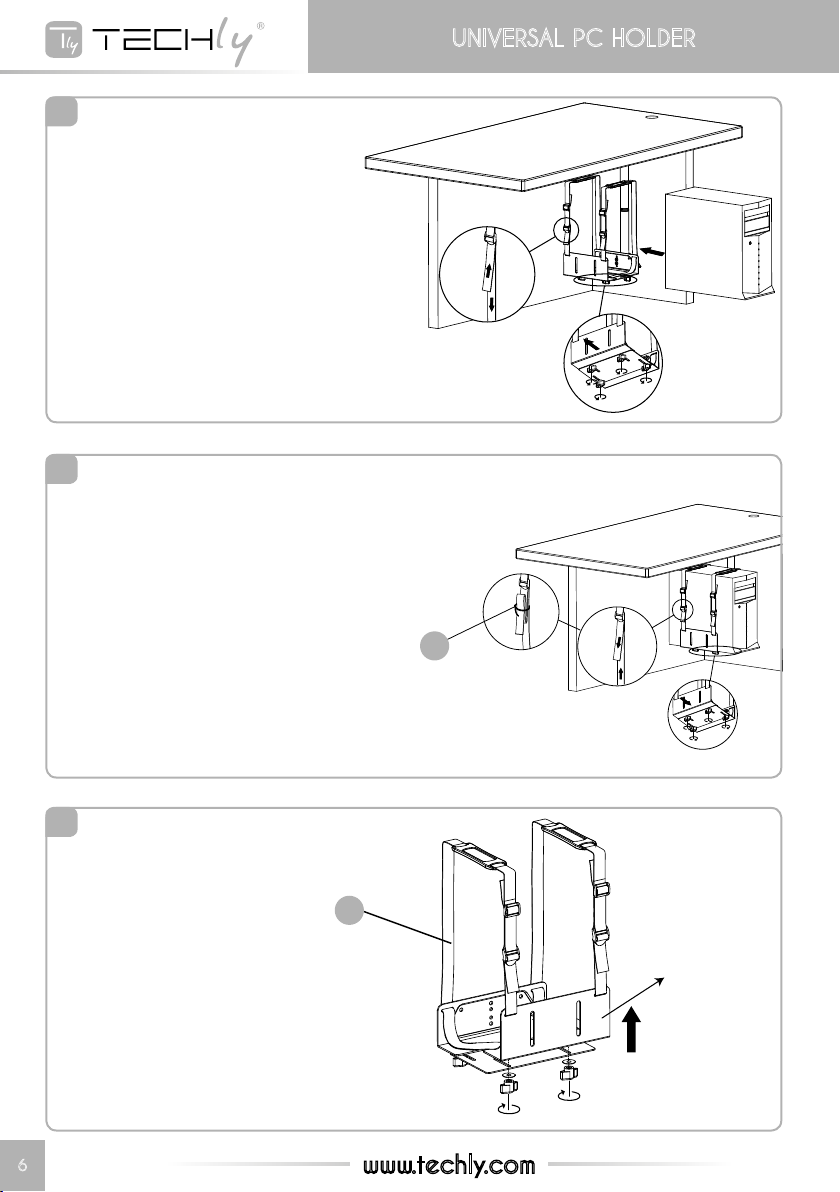 TECHly®

UNIVERSAL PC HOLDER

6

www.techly.com