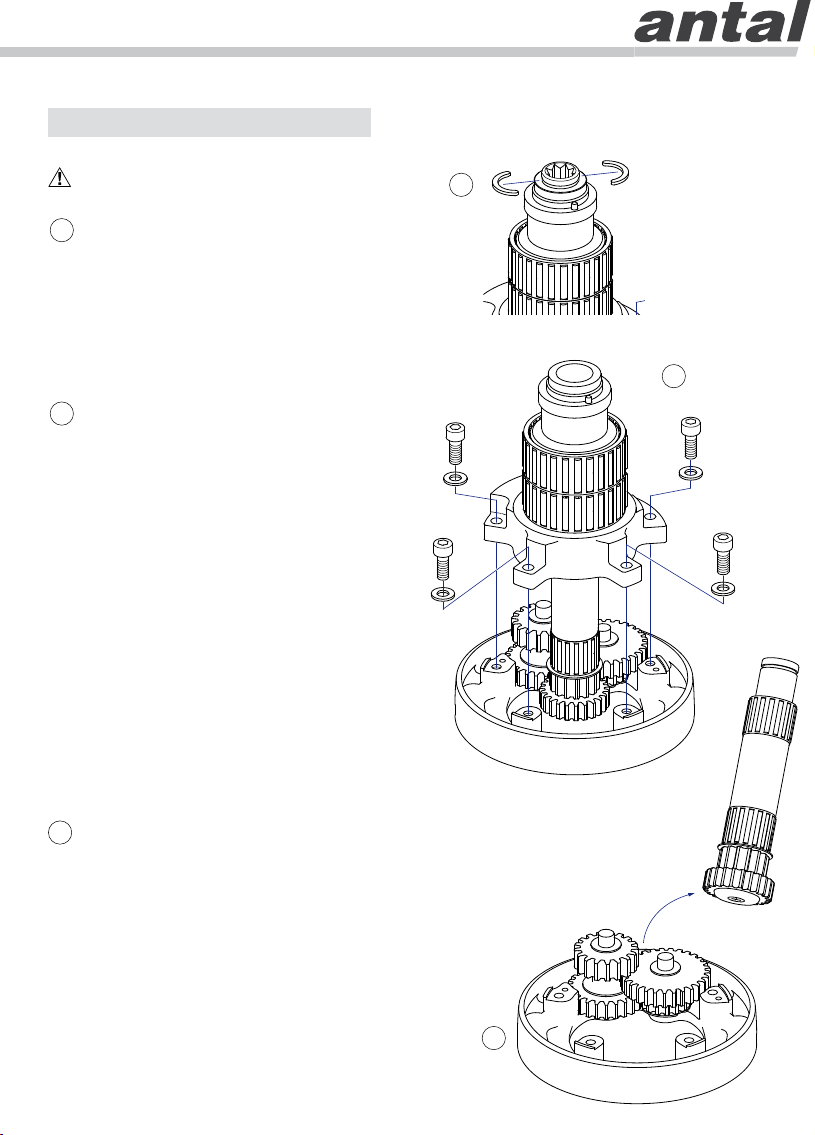 antal