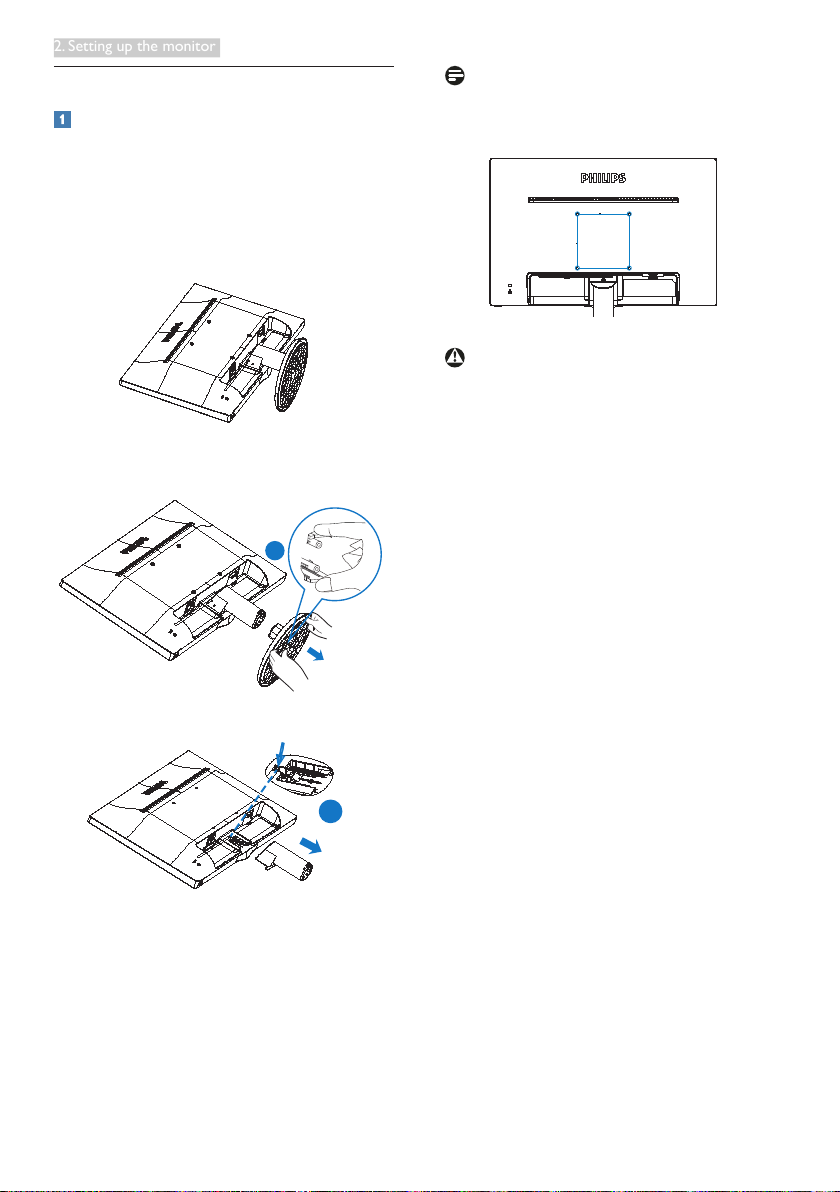 2. Setting up the monitor

1

PHILIPS