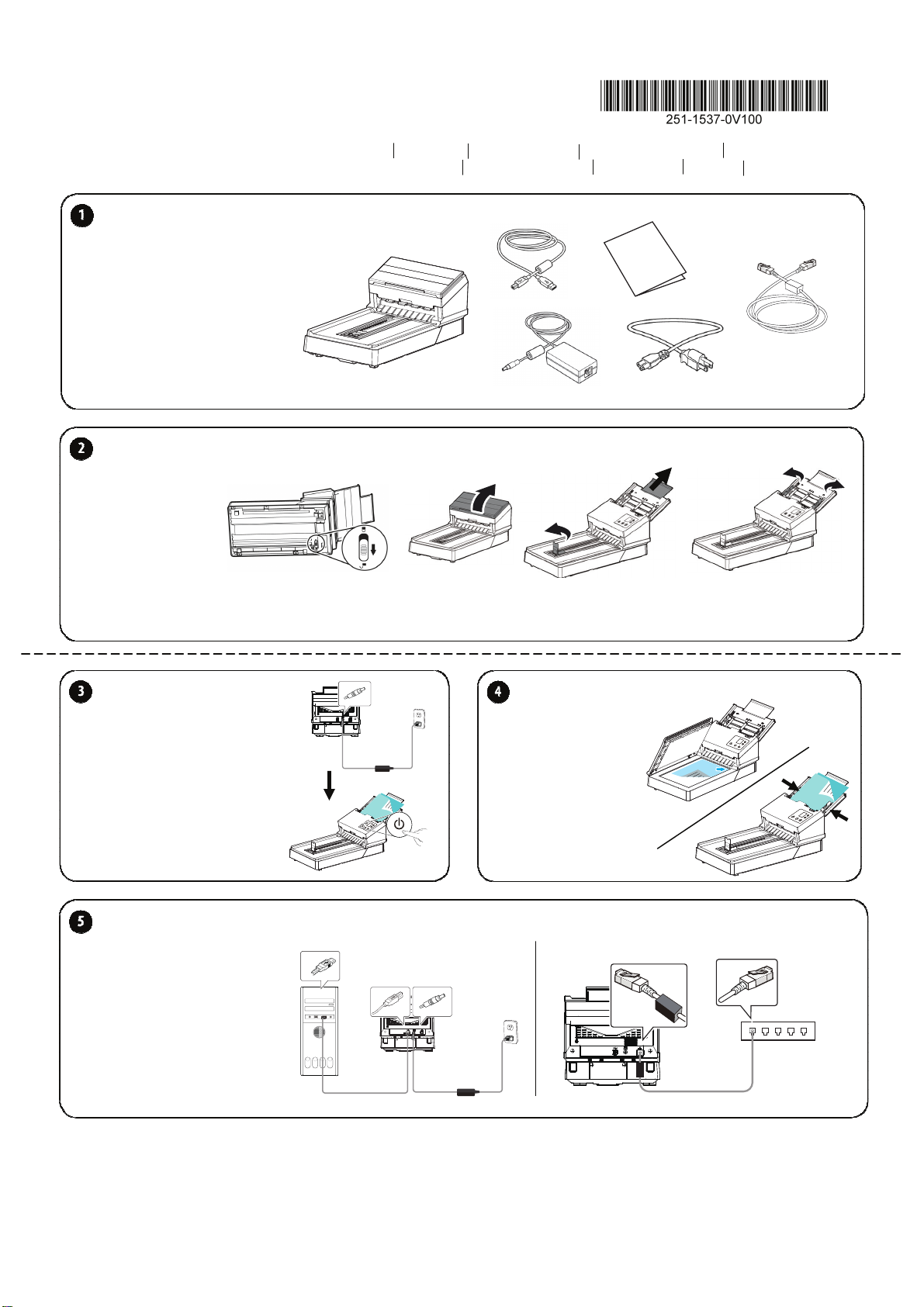 251-1537-0V100

1

2

3

4

5