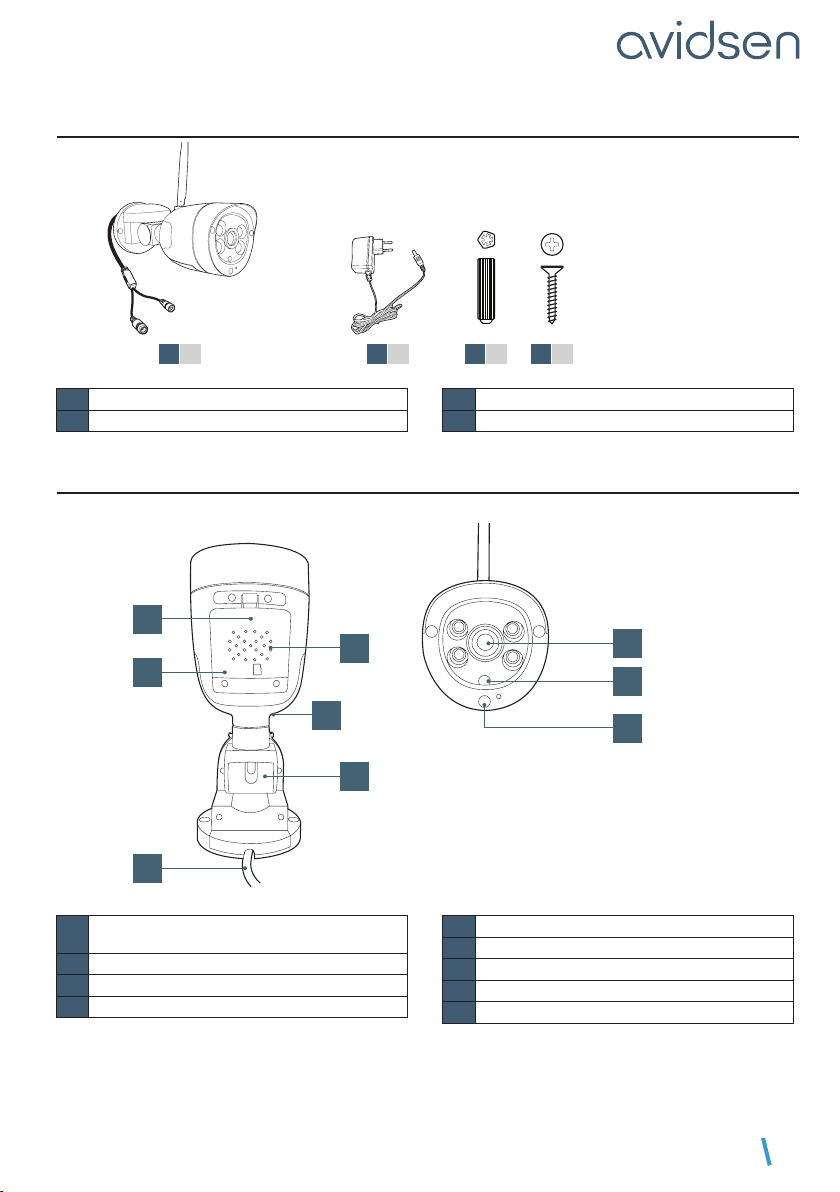 avidsen