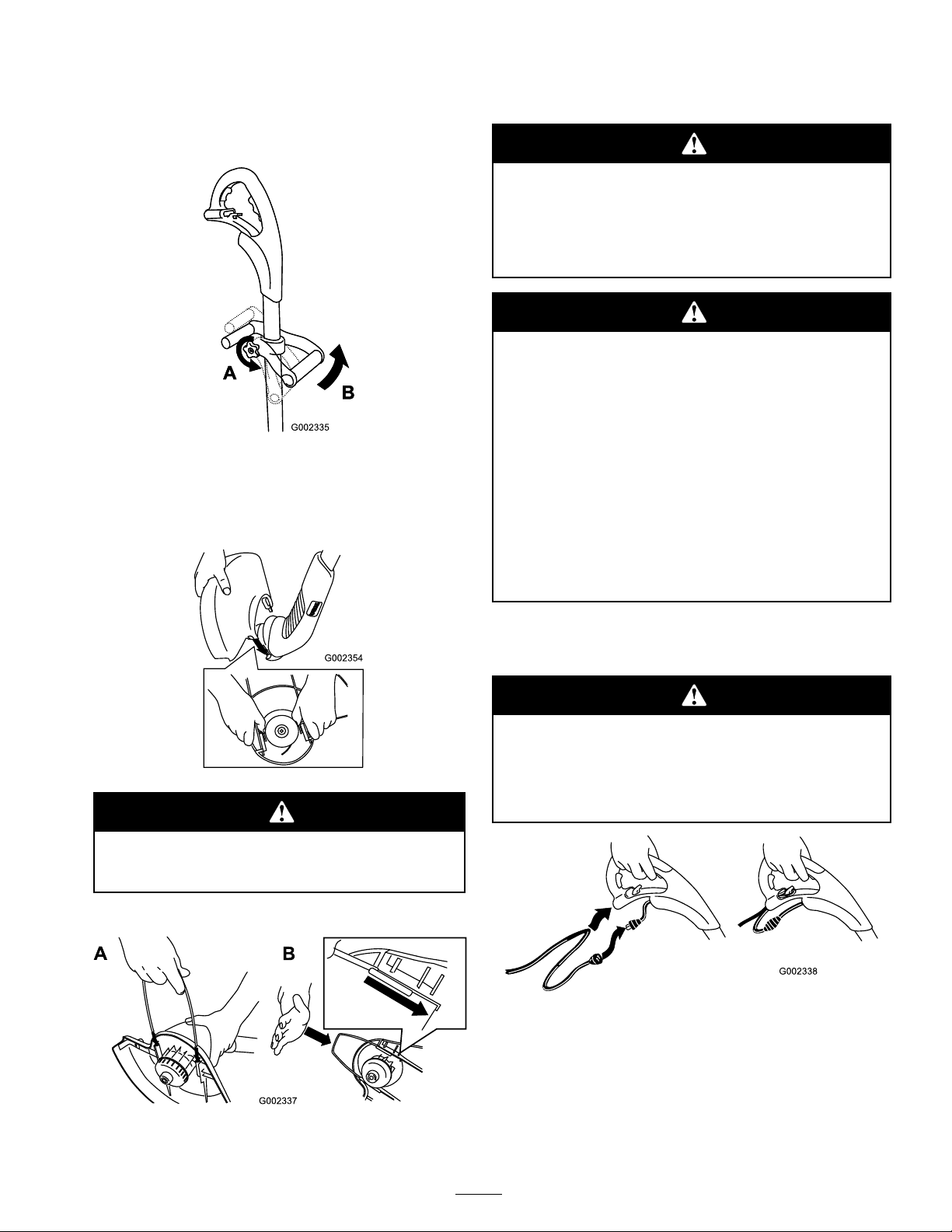 A

B

G002335

G002354

A

B

G002337

G002338