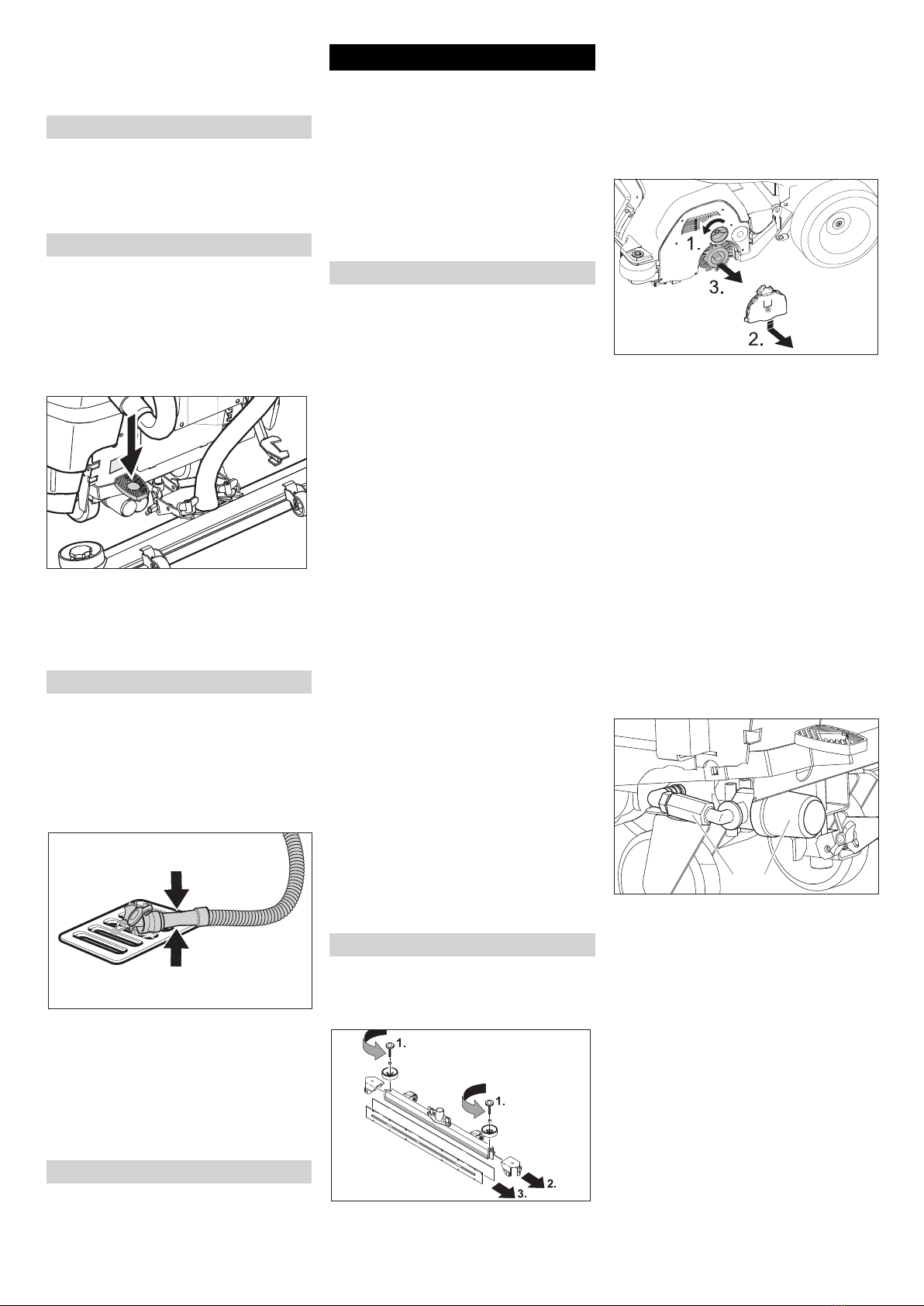 1.

3.

2.

1.

1.

2.

3.