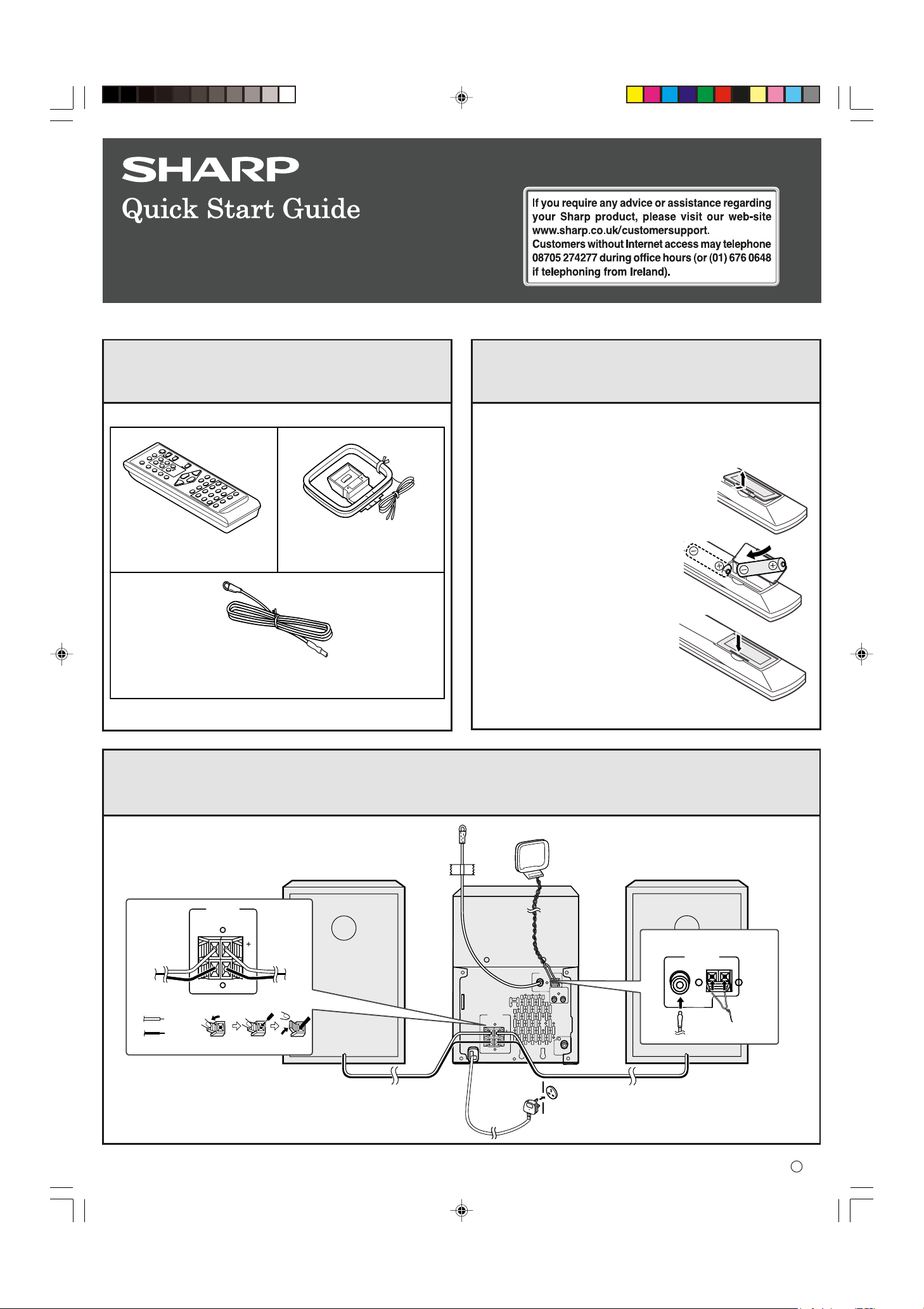 SHARP

Quick Start Guide

If you require any advice or assistance regarding your Sharp product, please visit our web-site www.sharp.co.uk/customersupport.
Customers without Internet access may telephone 08705 274277 during office hours (or (01) 676 0648 if telephoning from Ireland).

+