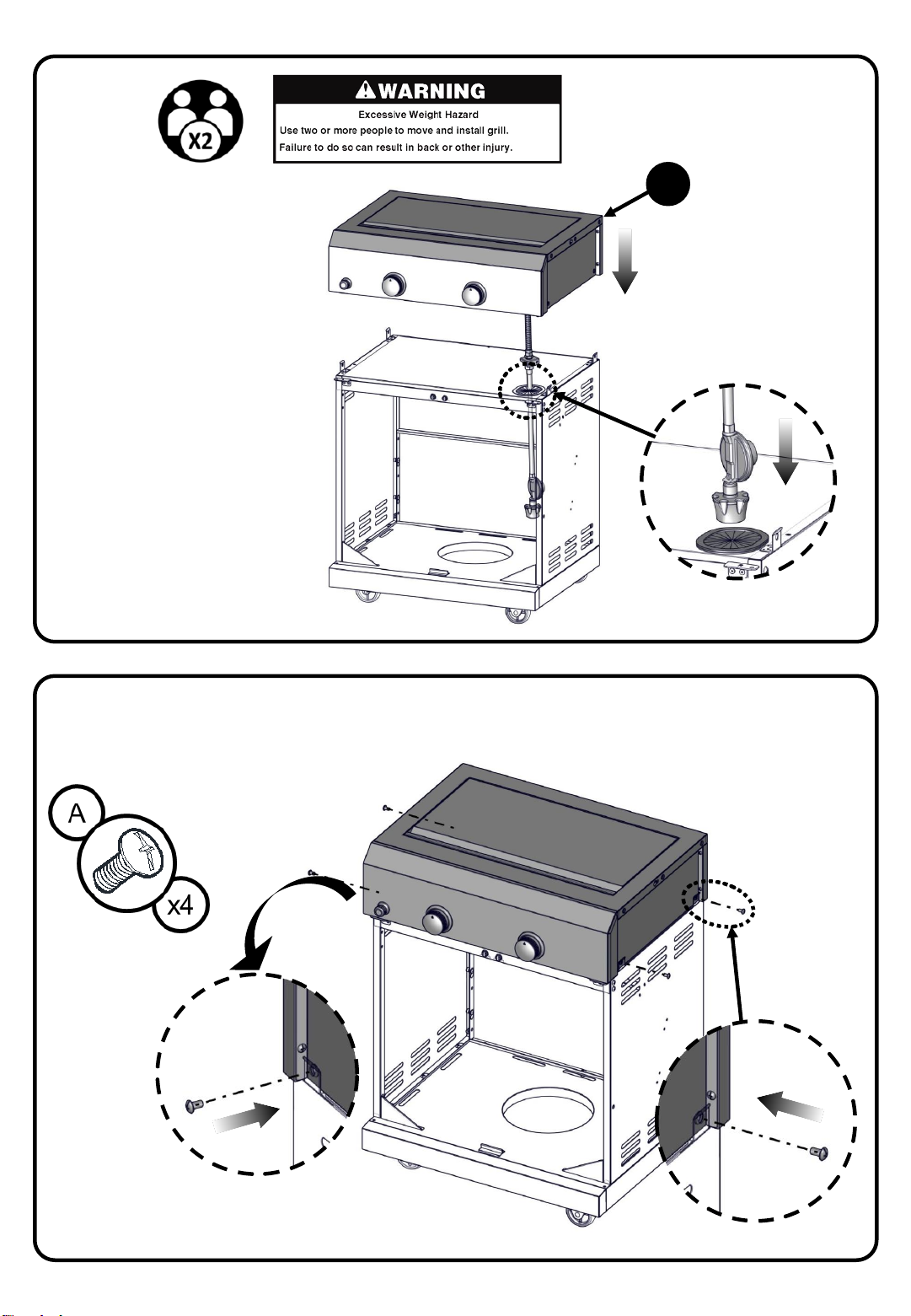 X2

WARNING
Excessive Weight Hazard
Use two or more people to move and install grill.
Failure to do so can result in back or other injury.

A

x4