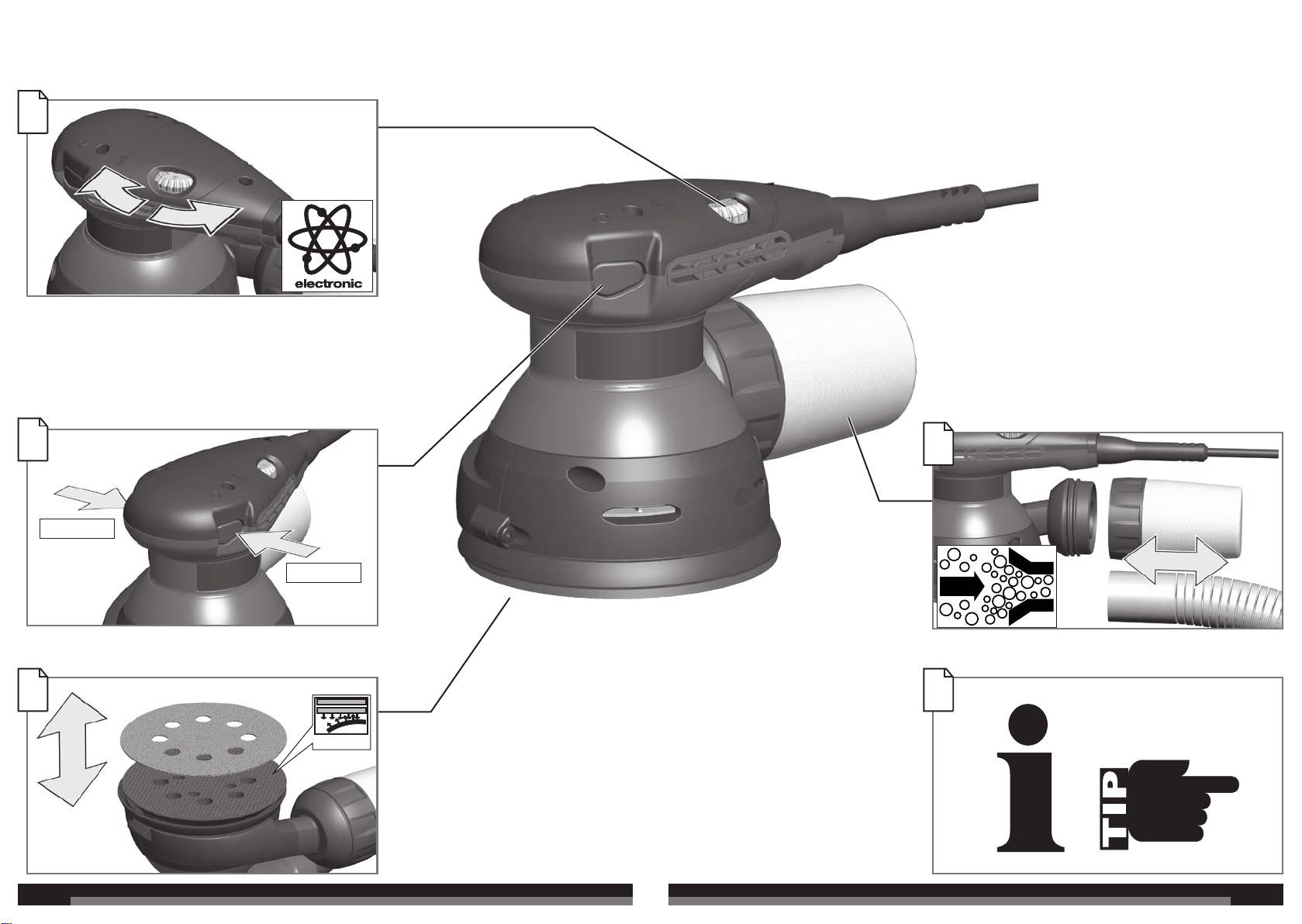 electronic

TIP