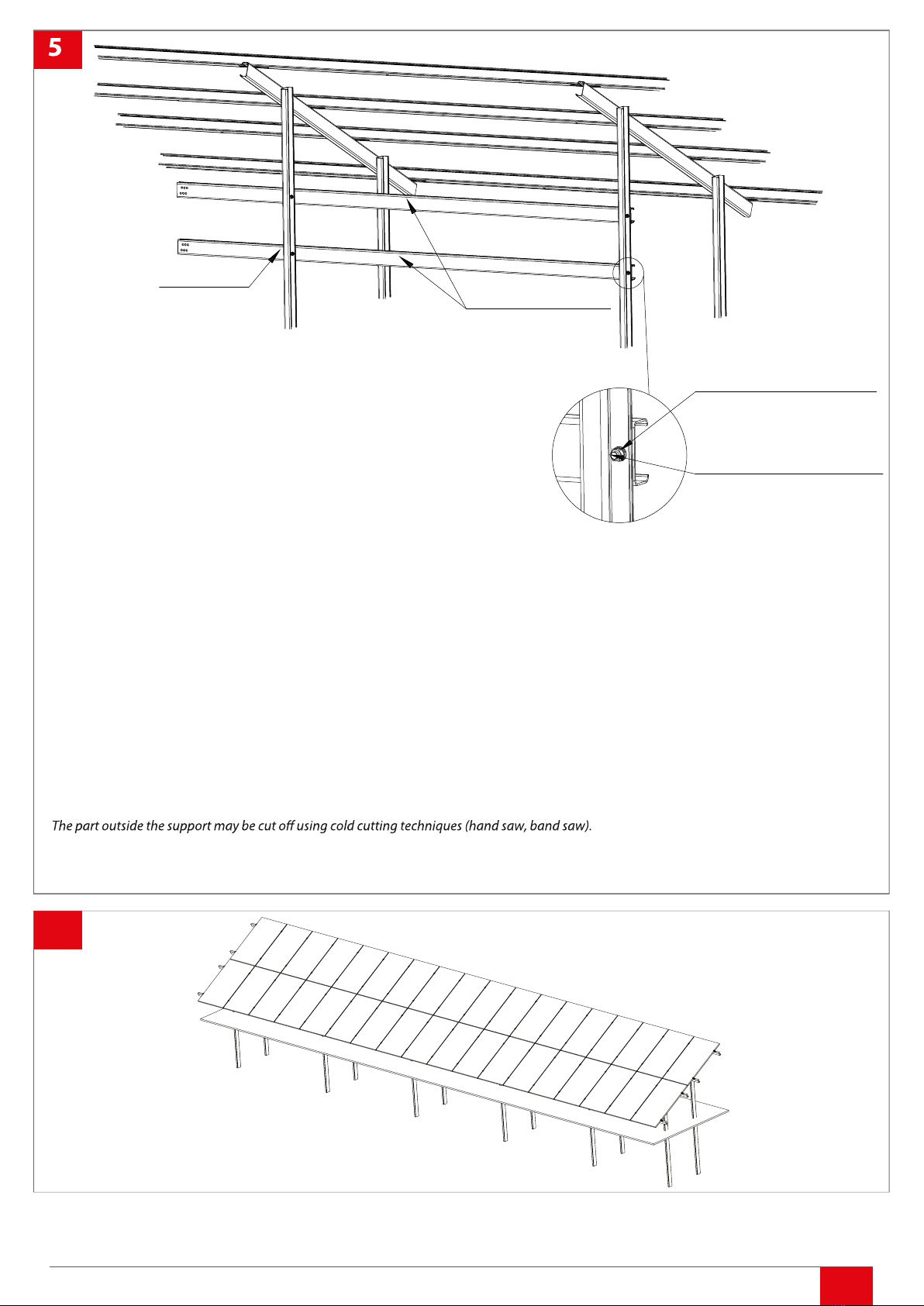 5

The part outside the support may be cut off using cold cutting techniques (hand saw, band saw).