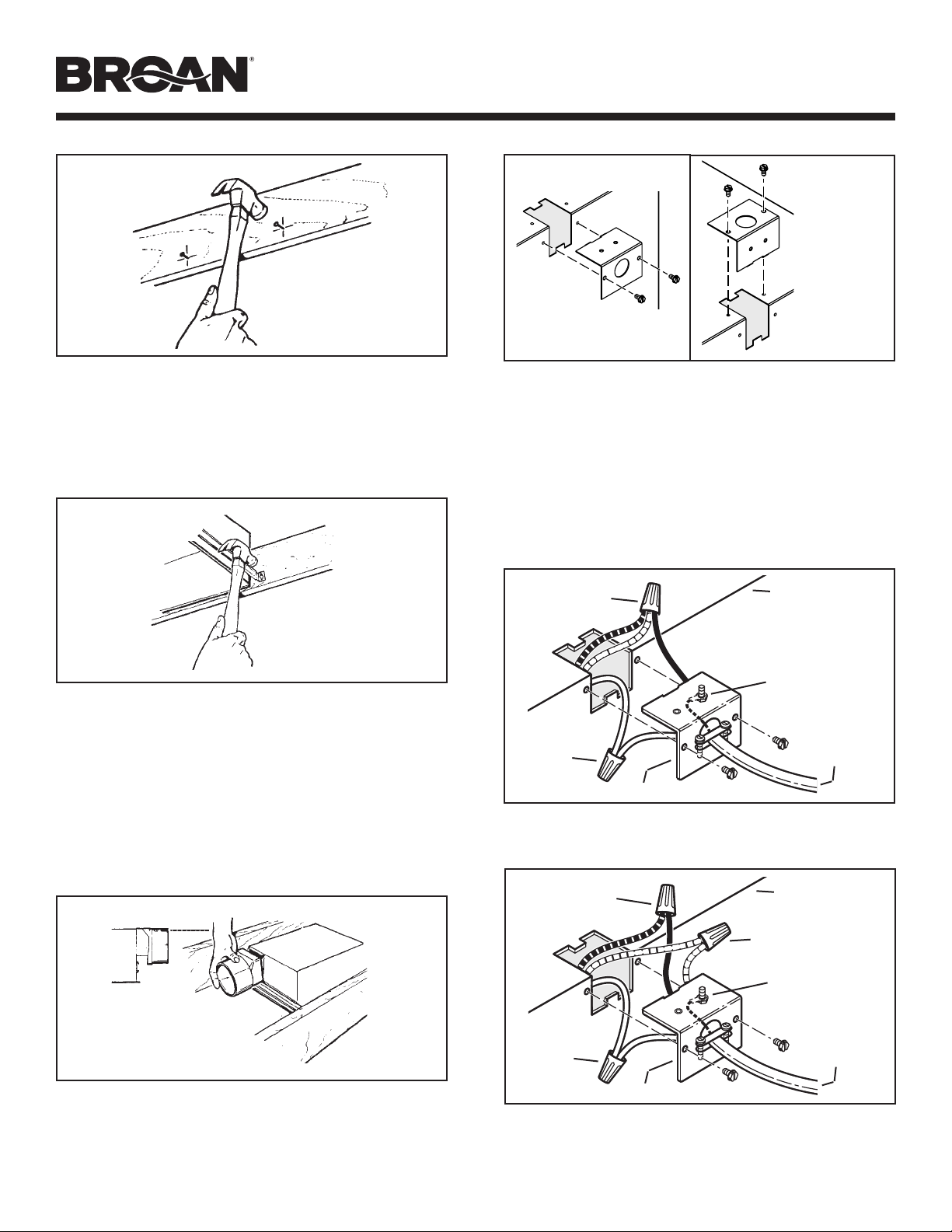 BROAN®