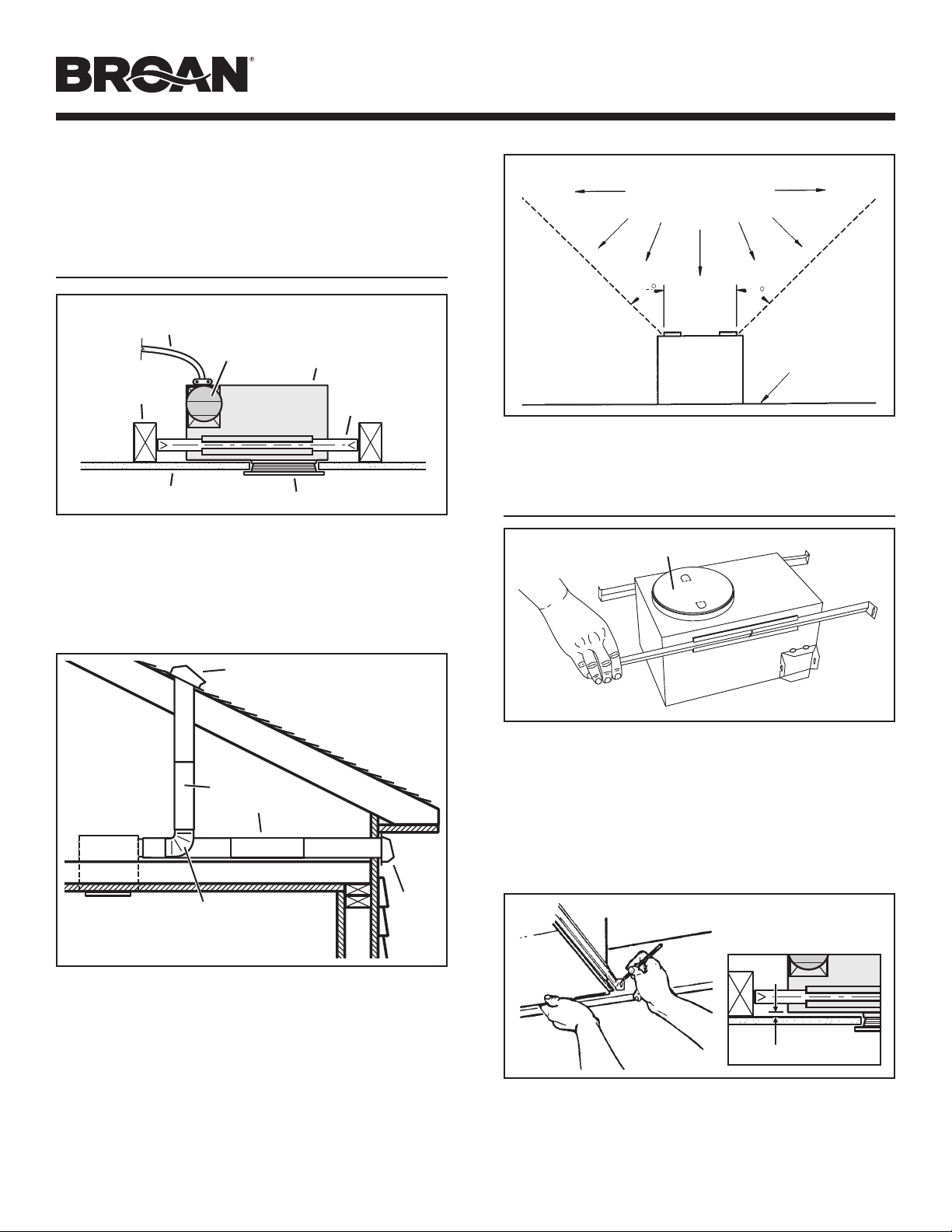 BROAN®