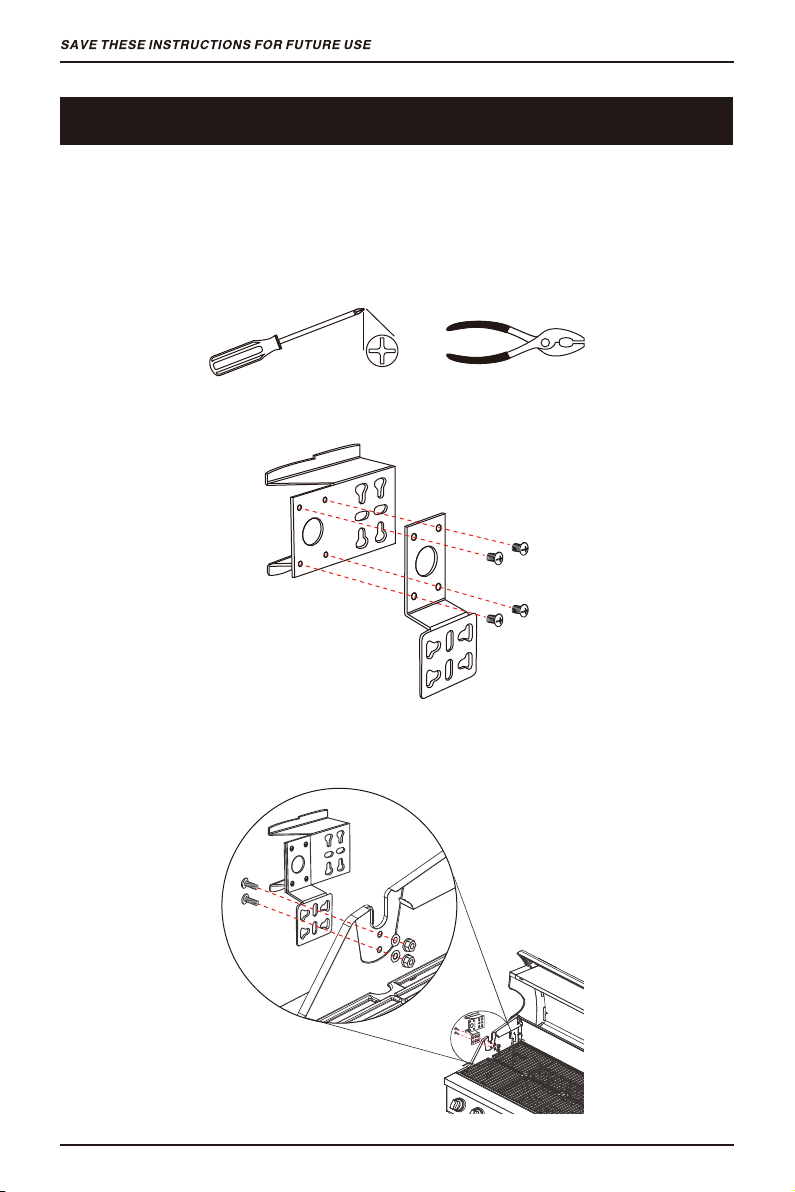 SAVE THESE INSTRUCTIONS FOR FUTURE USE