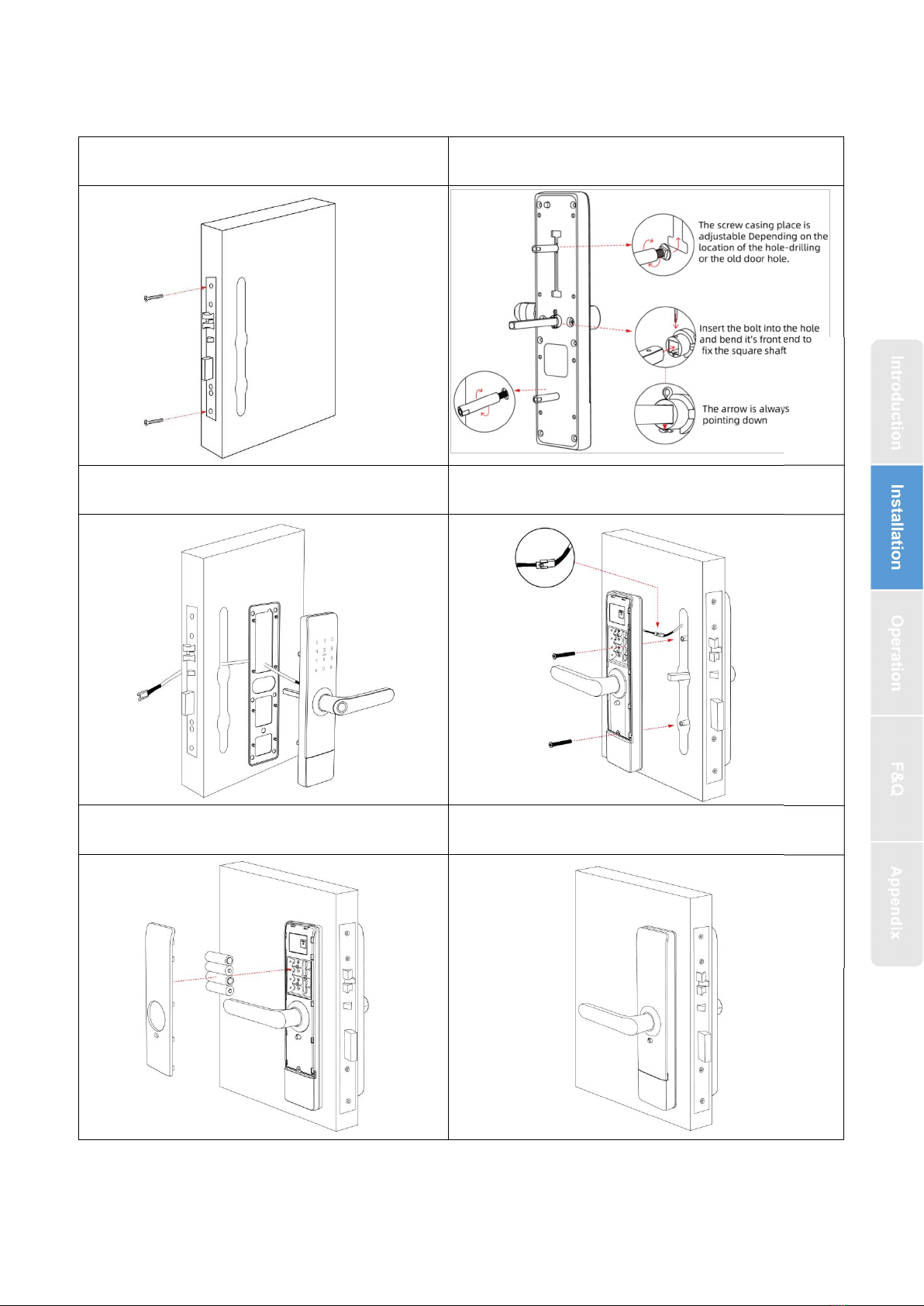 The screw casing place is adjustable Depending on the location of the hole-drilling or the old door hole.

Insert the bolt into the hole and bend it's front end to fix the square shaft

The arrow is always pointing down

Introduction

Installation

Operation

F&Q

Appendix