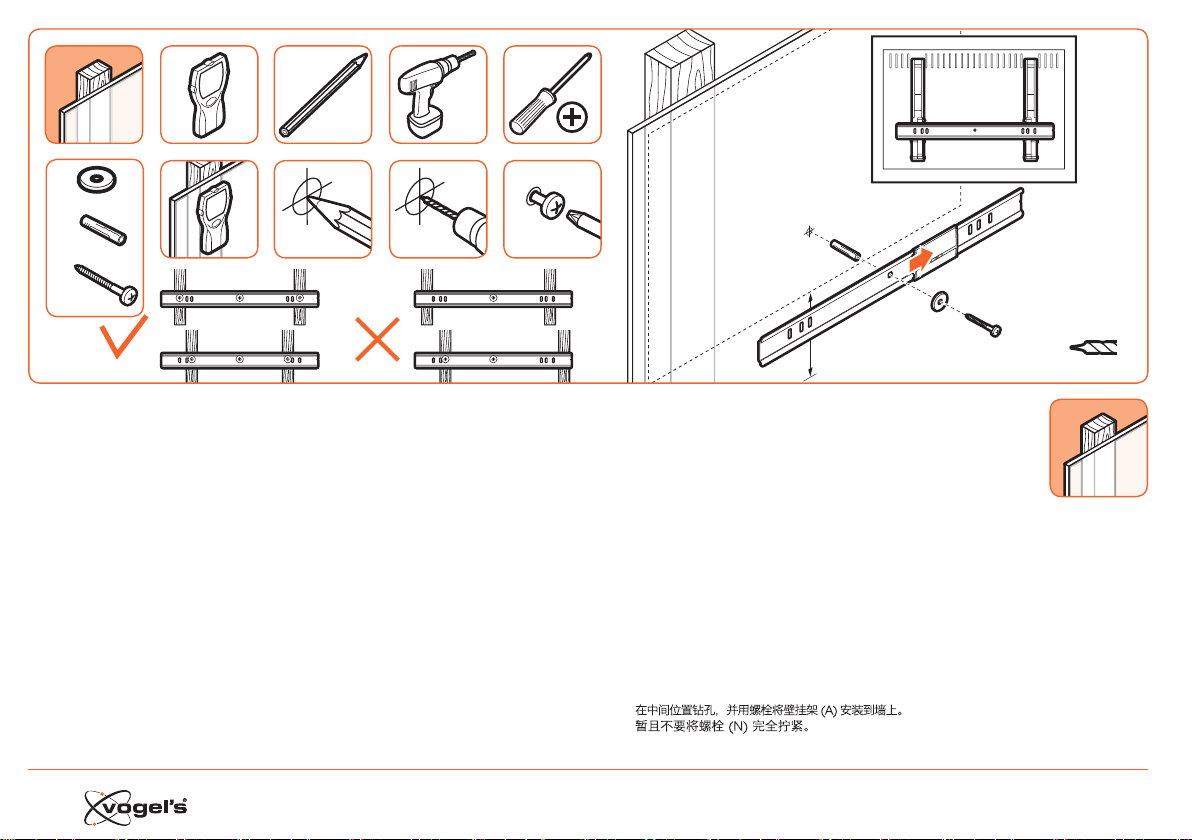 在中间位置钻孔，并用螺栓将壁挂架 (A) 安装到墙上。
暂且不要将螺栓 (N) 完全拧紧。

vogel's