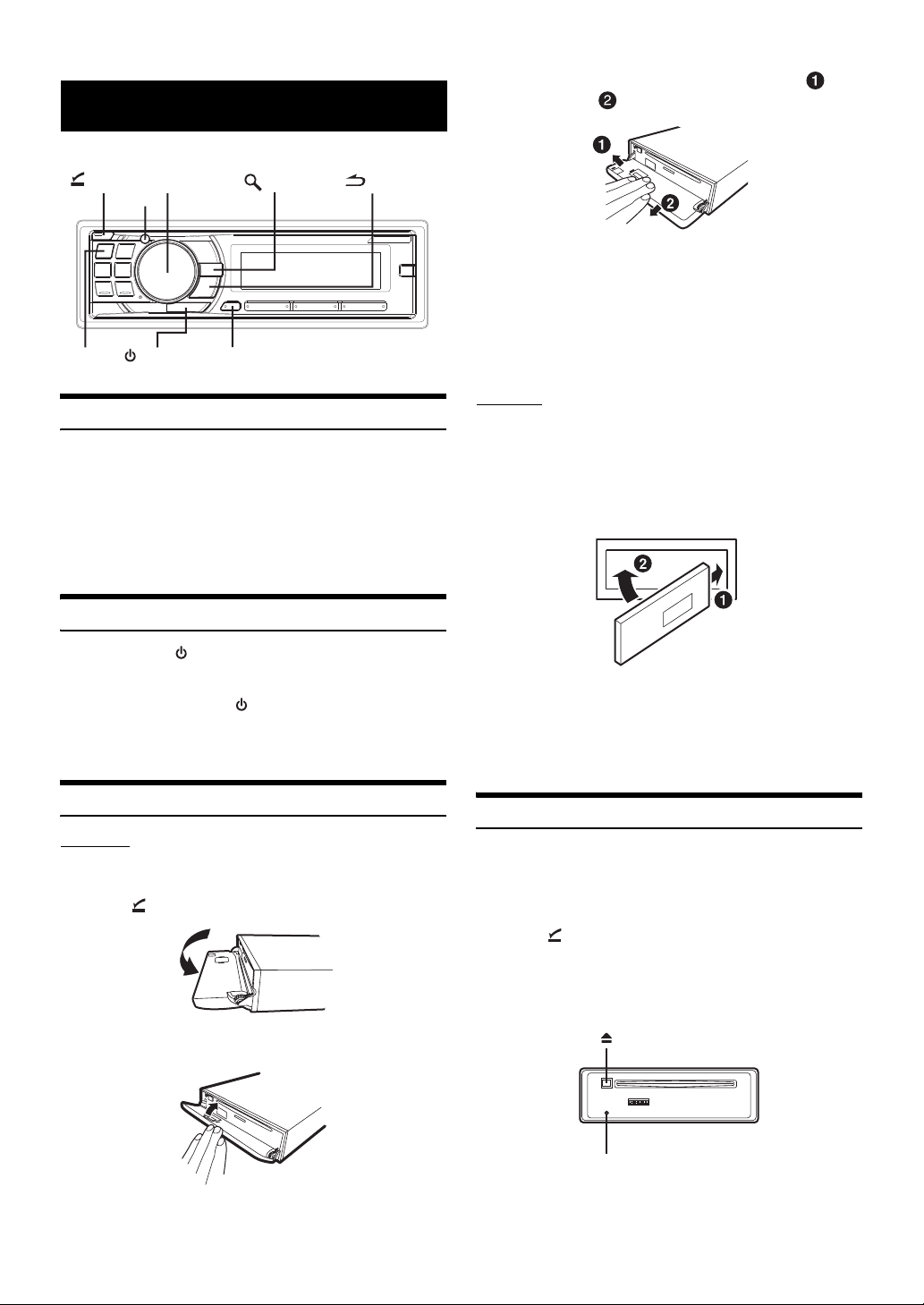 ❶

❷

❶

❷

❷

❶