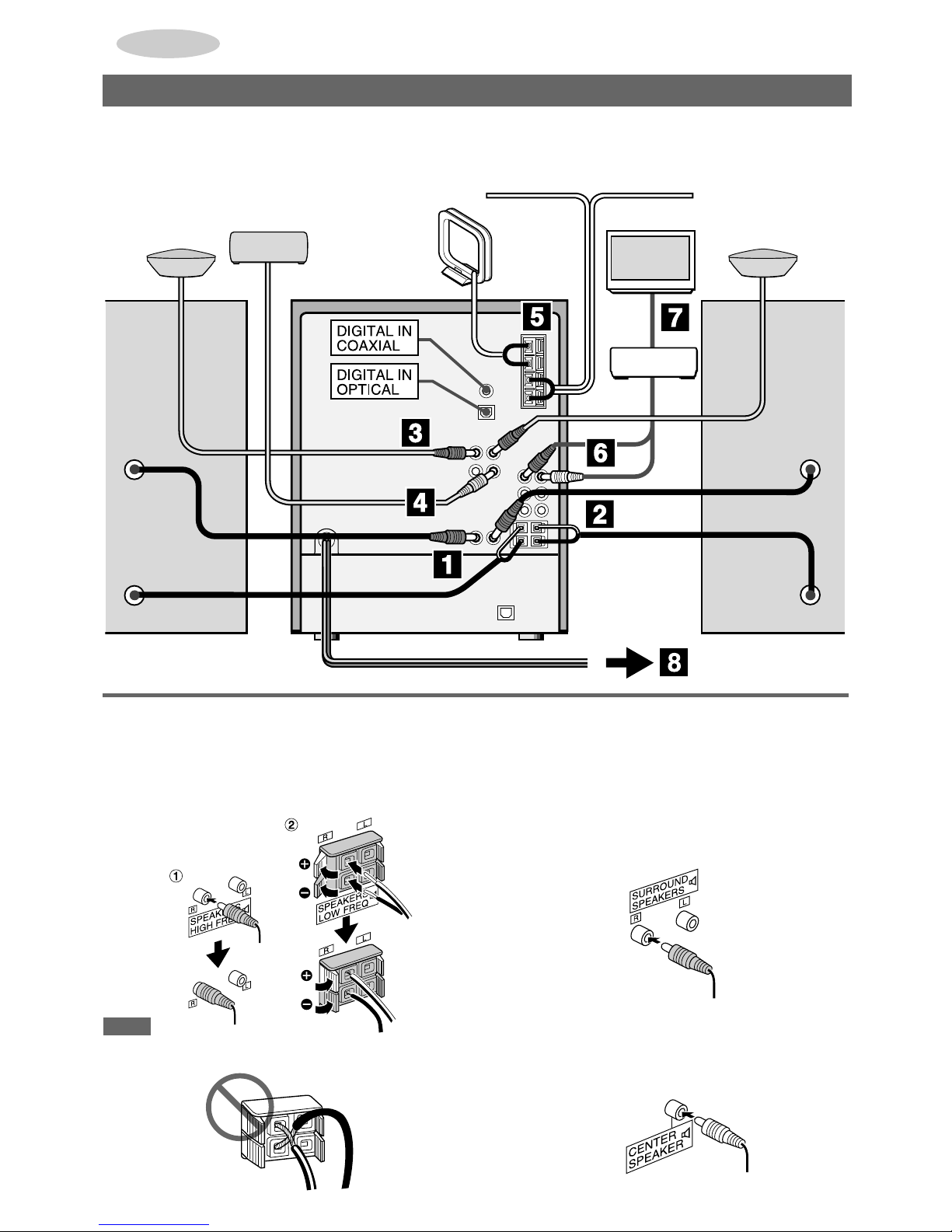 DIGITAL IN COAXIAL

DIGITAL IN OPTICAL

5

7

3

6

4

2

1

8

②

R L

①

R L

SPEAKERS HIGH FREQ

SPEAKERS LOW FREQ

R L

R L

SURROUND SPEAKERS

R L

CENTER SPEAKER