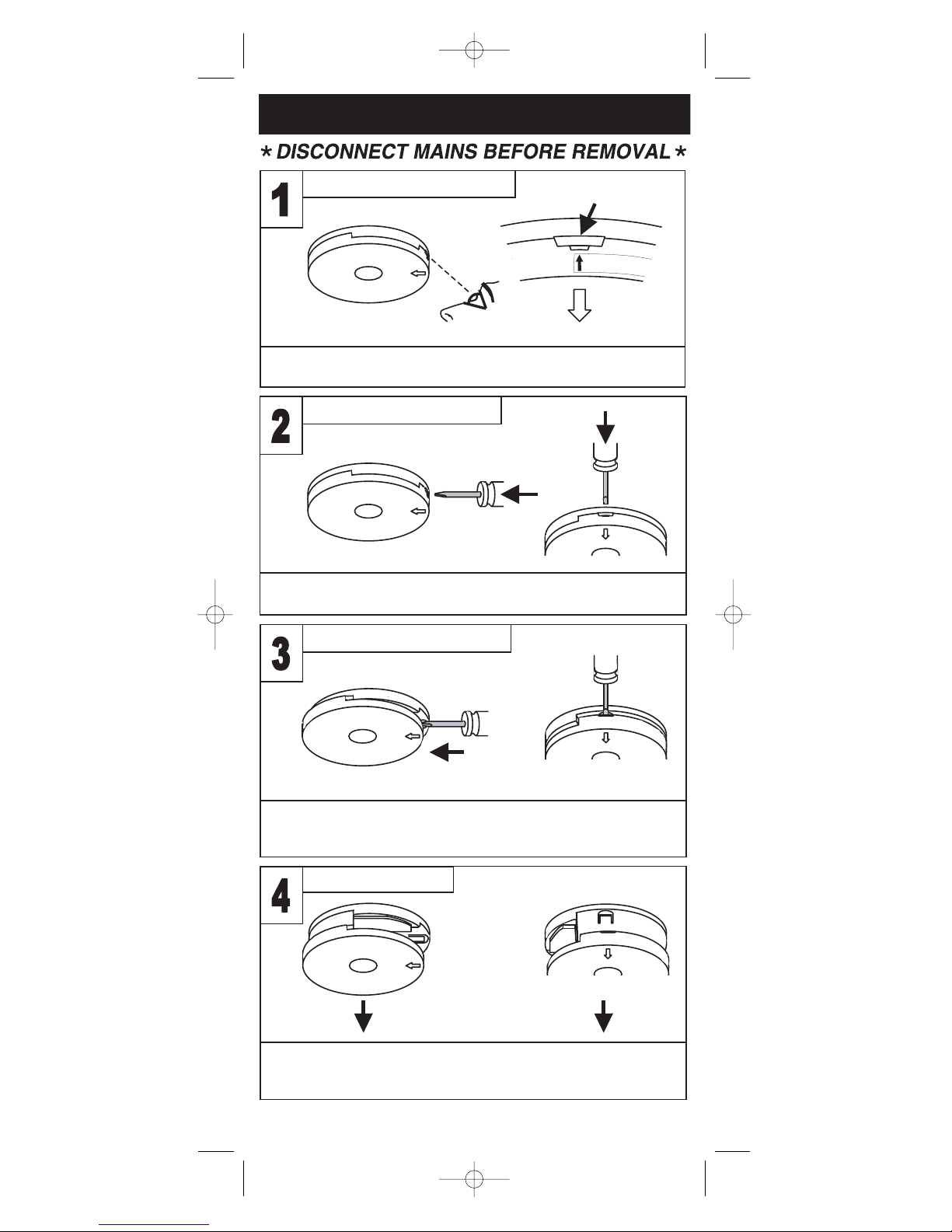 * DISCONNECT MAINS BEFORE REMOVAL *

1

2

3

4