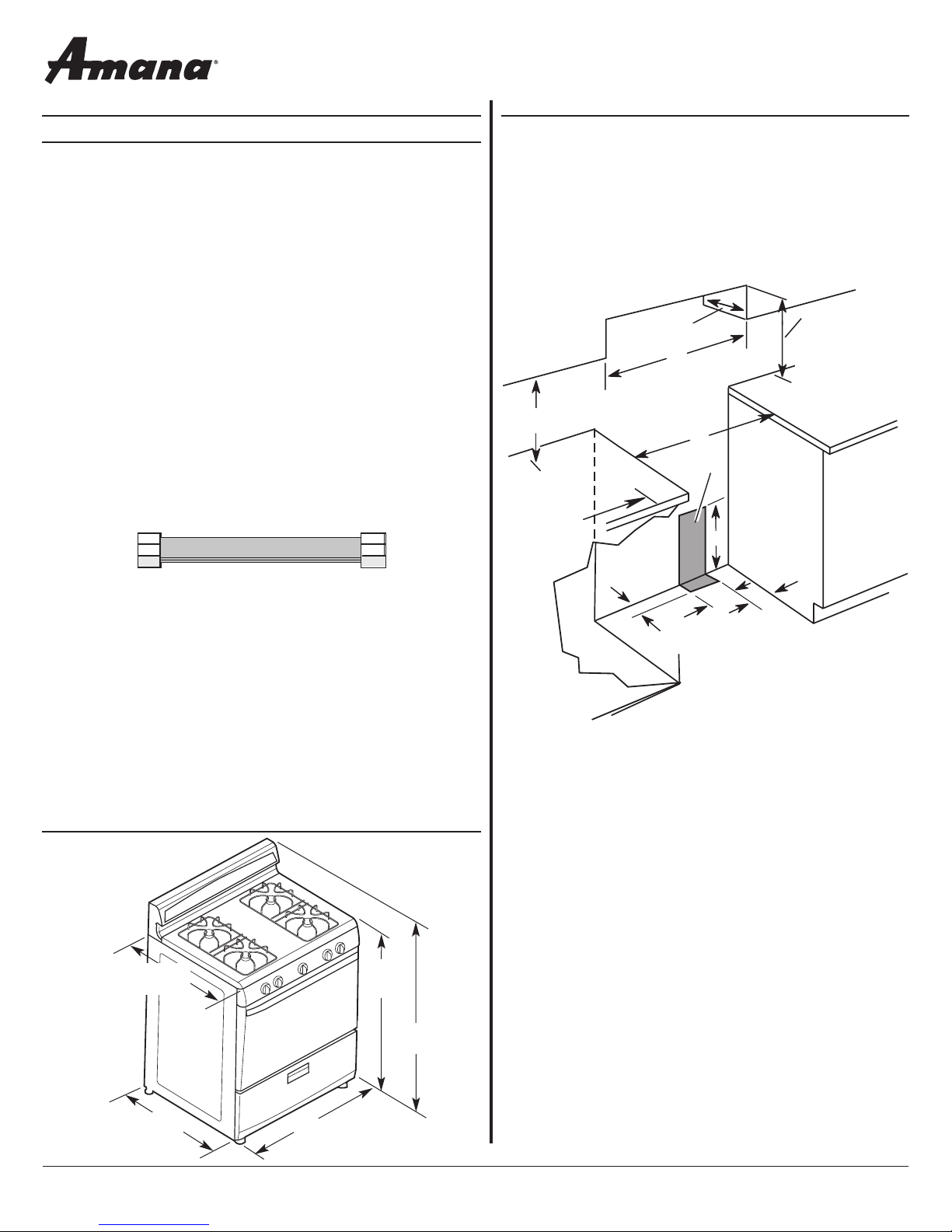 Amana®