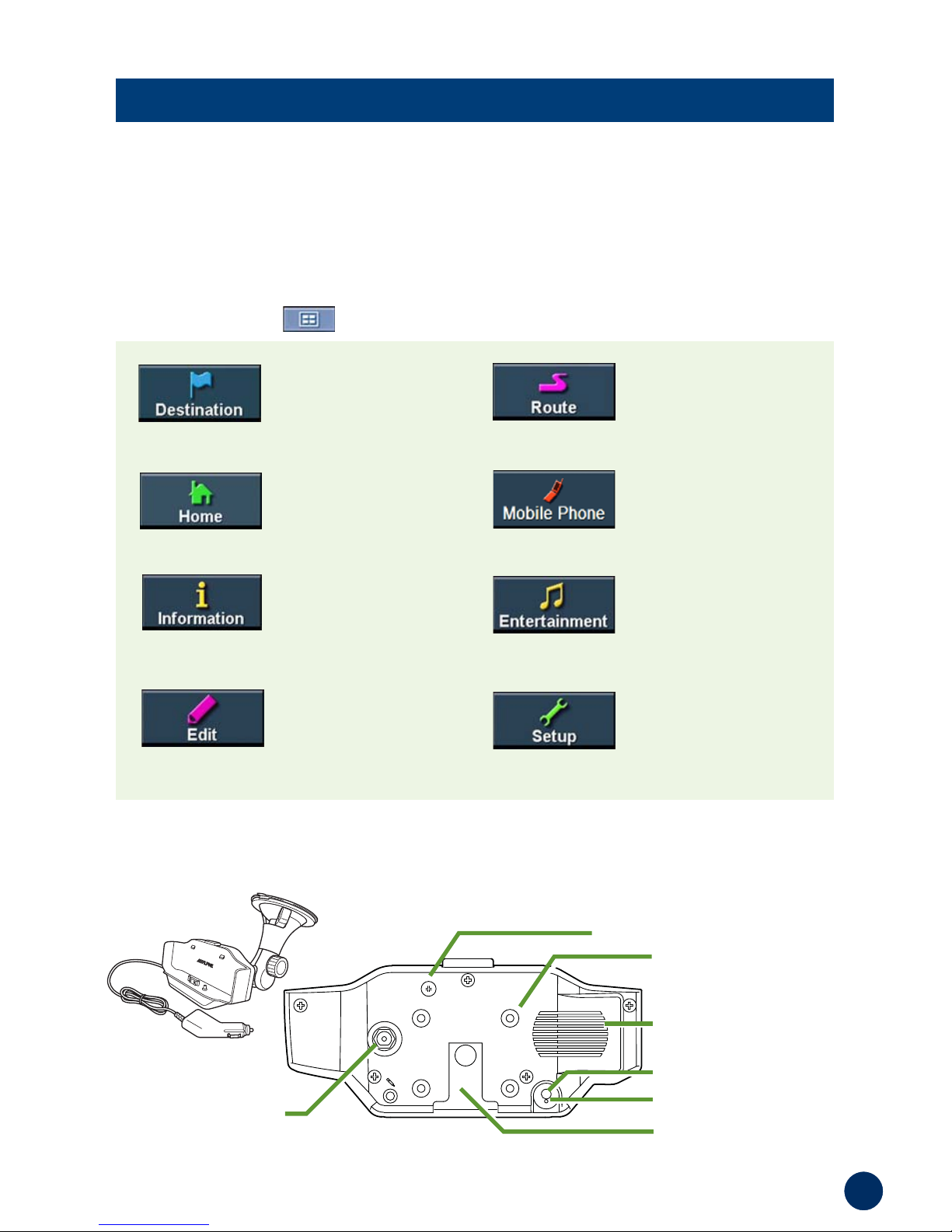 Destination

Route

Home

Mobile Phone

Information

Entertainment

Edit

Setup

ALPINE