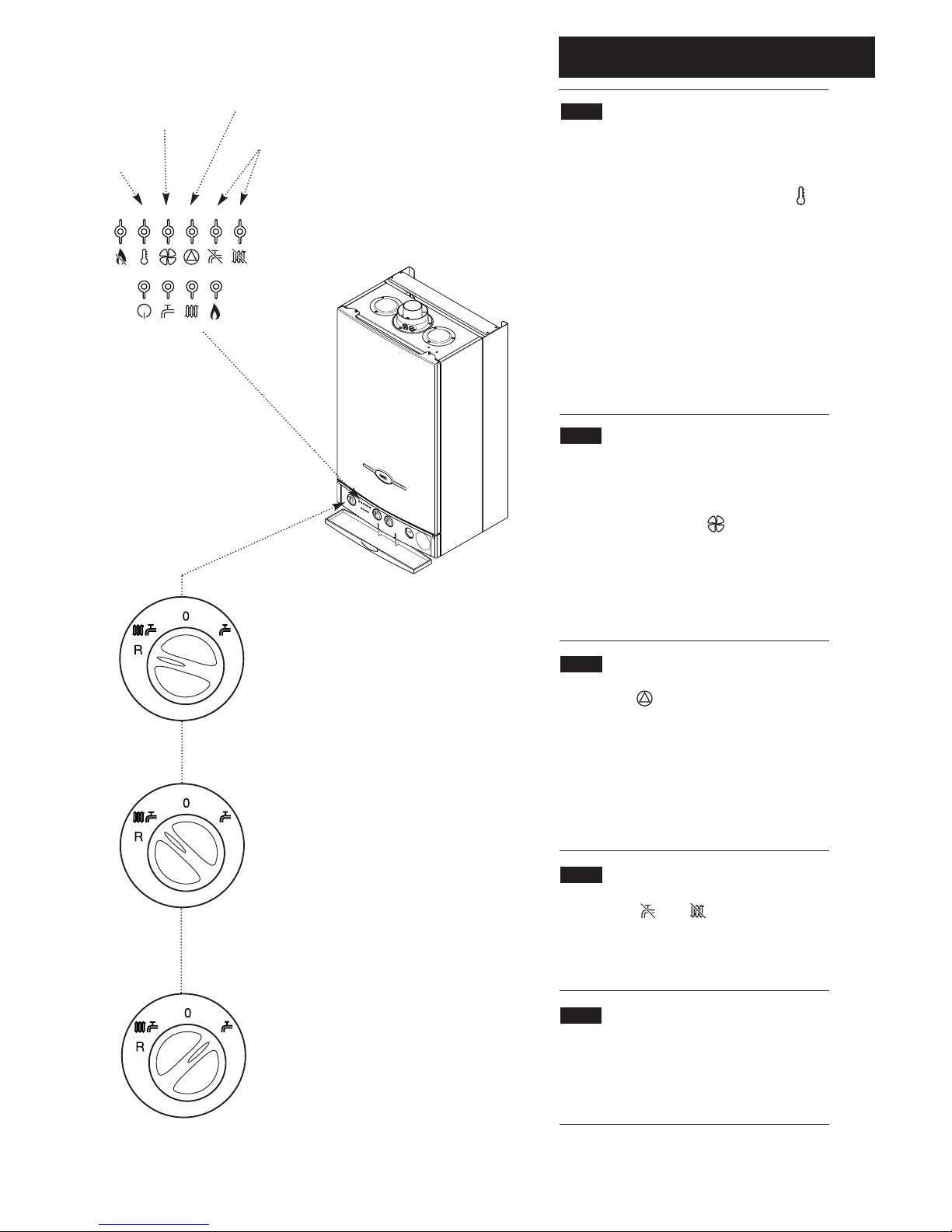 0
R

0
R

0
R