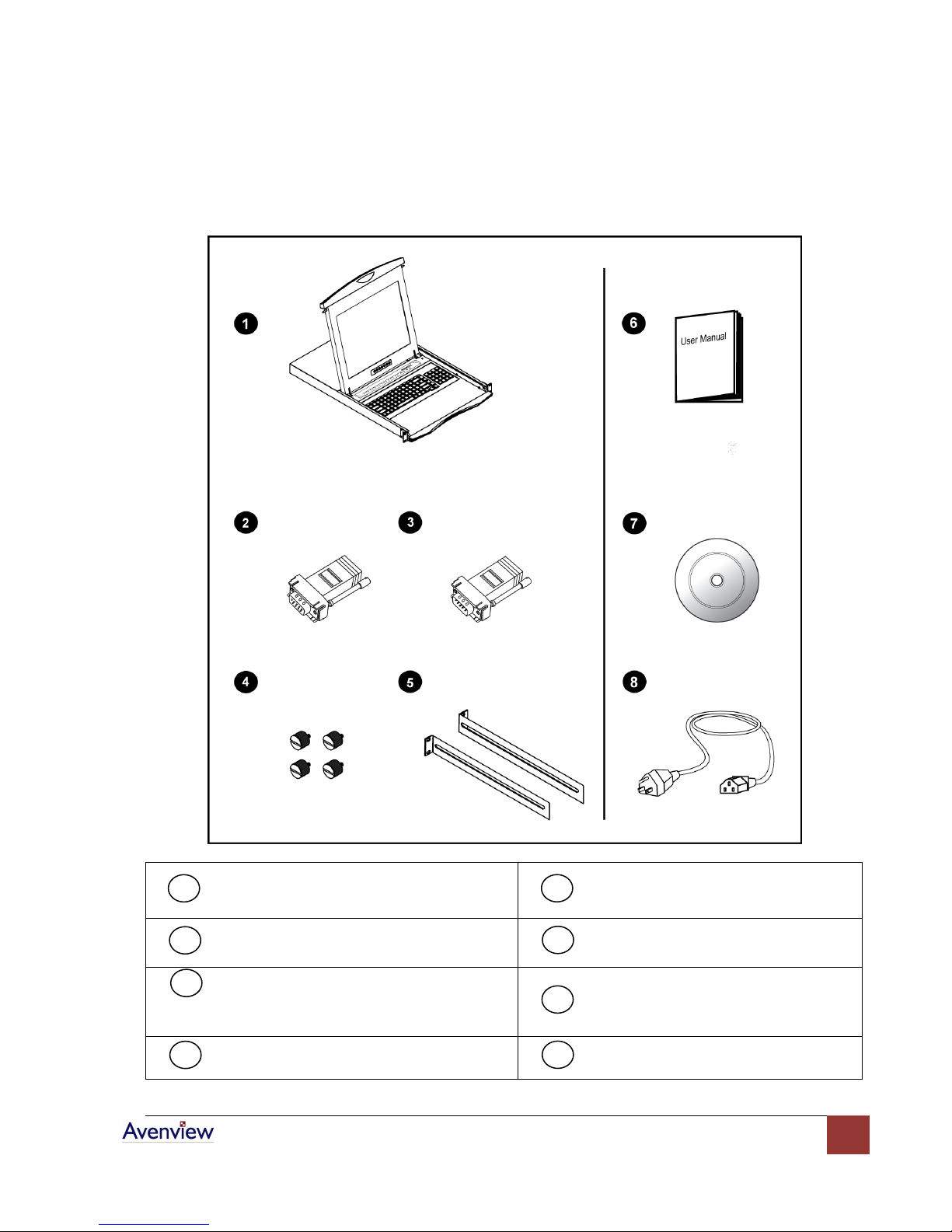 1

6

User Manual

2

3

7

4

5

8

Avenview