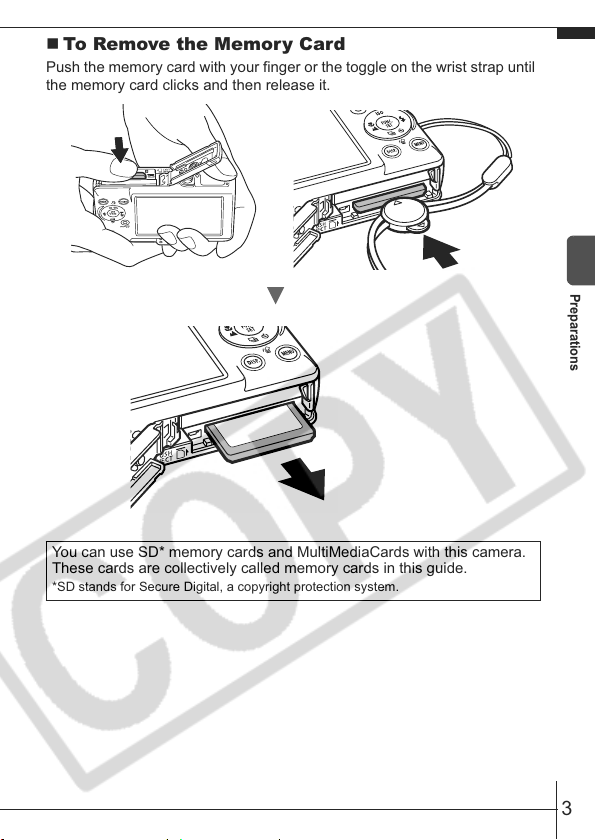 ■ To Remove the Memory Card

Push the memory card with your finger or the toggle on the wrist strap until the memory card clicks and then release it.

Preparations

COPY

You can use SD* memory cards and MultiMediaCards with this camera. These cards are collectively called memory cards in this guide.
*SD stands for Secure Digital, a copyright protection system.

3