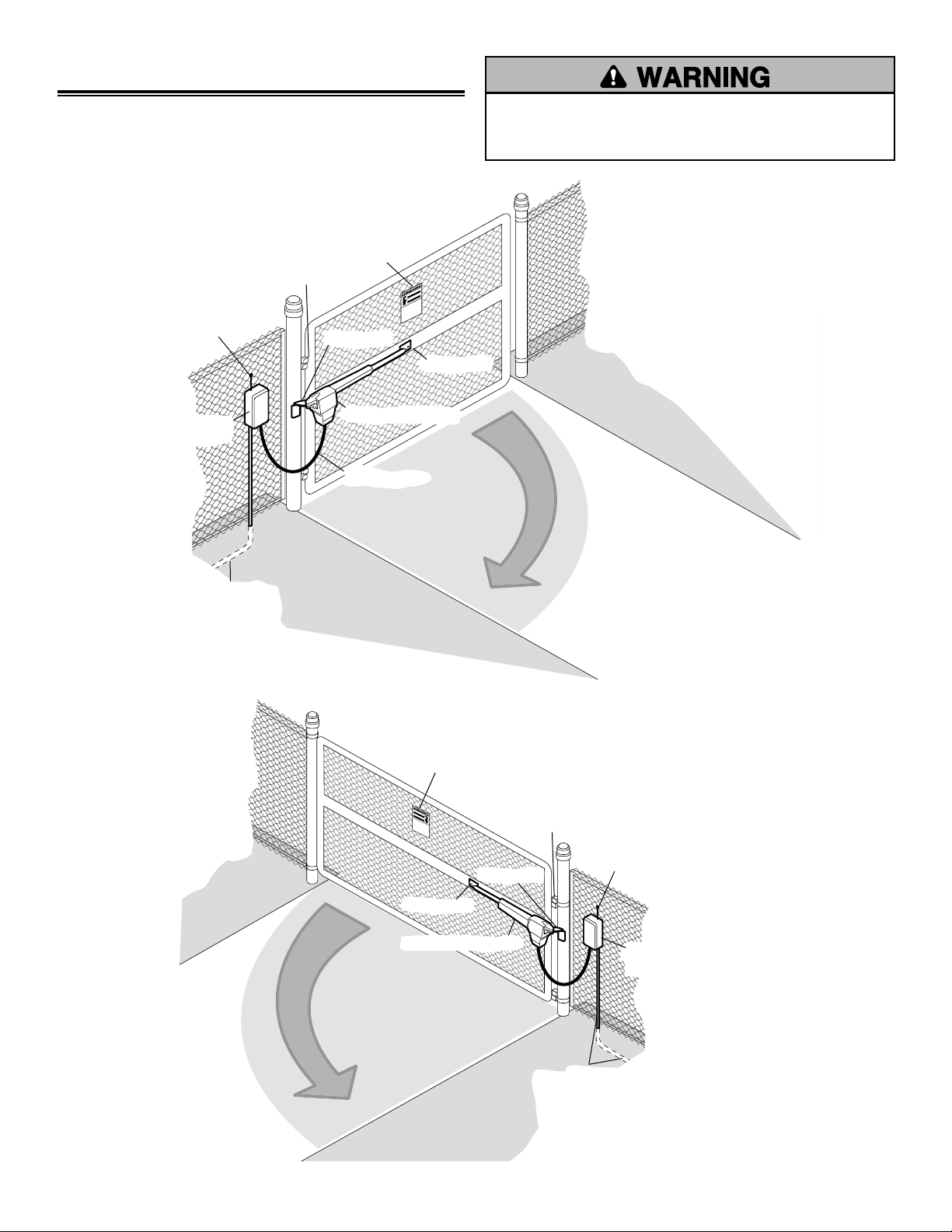 WARNING