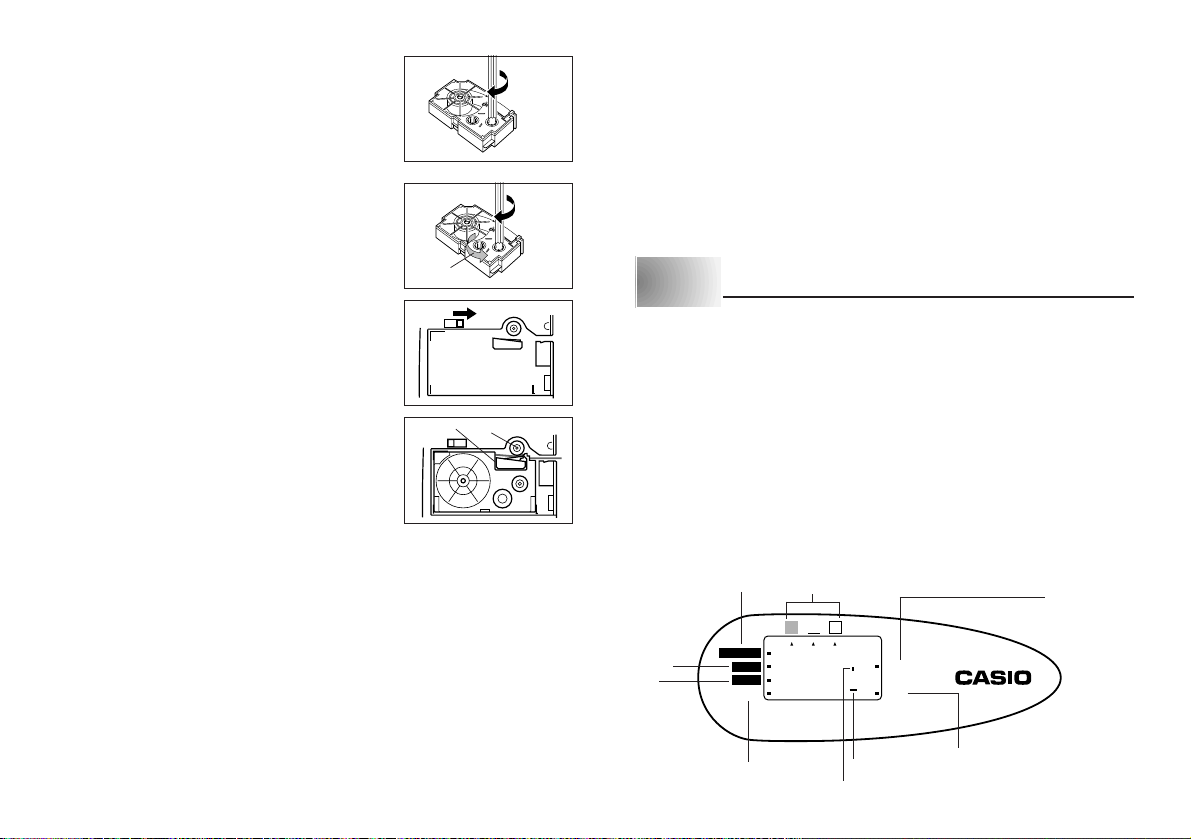 CASIO