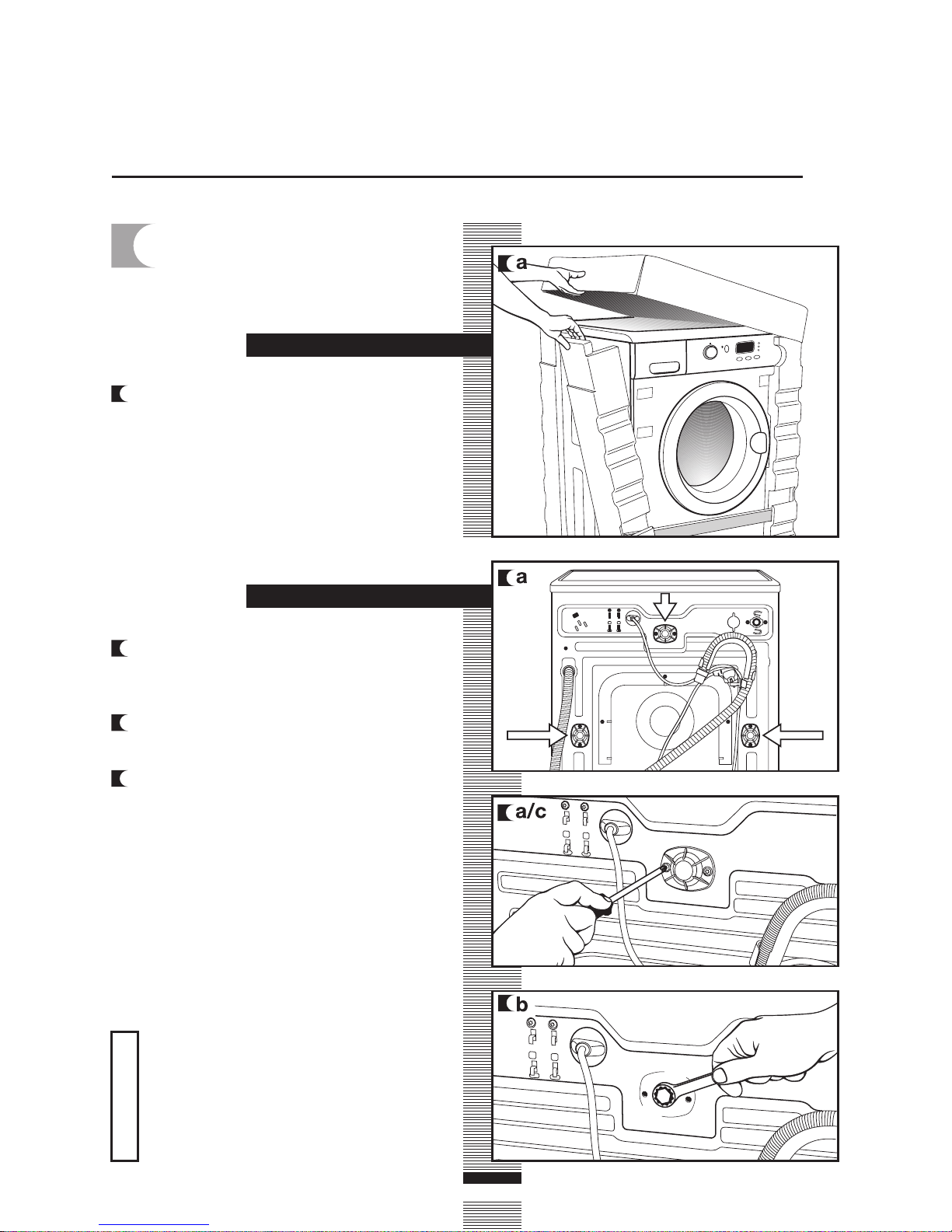 a

a

a/c

b