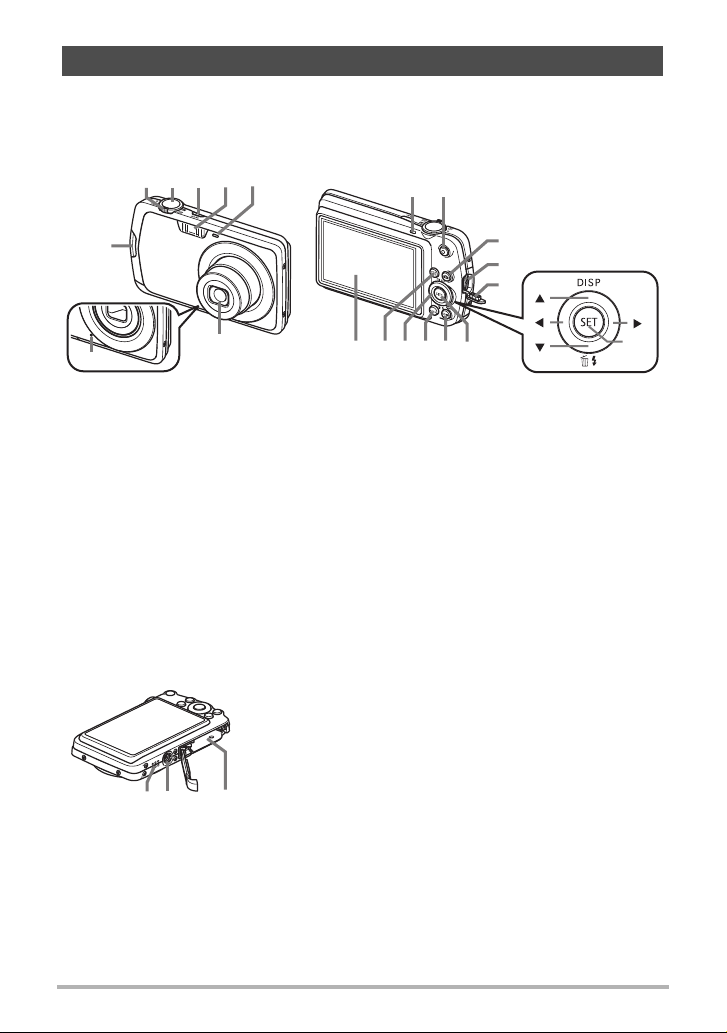 DISP

SET