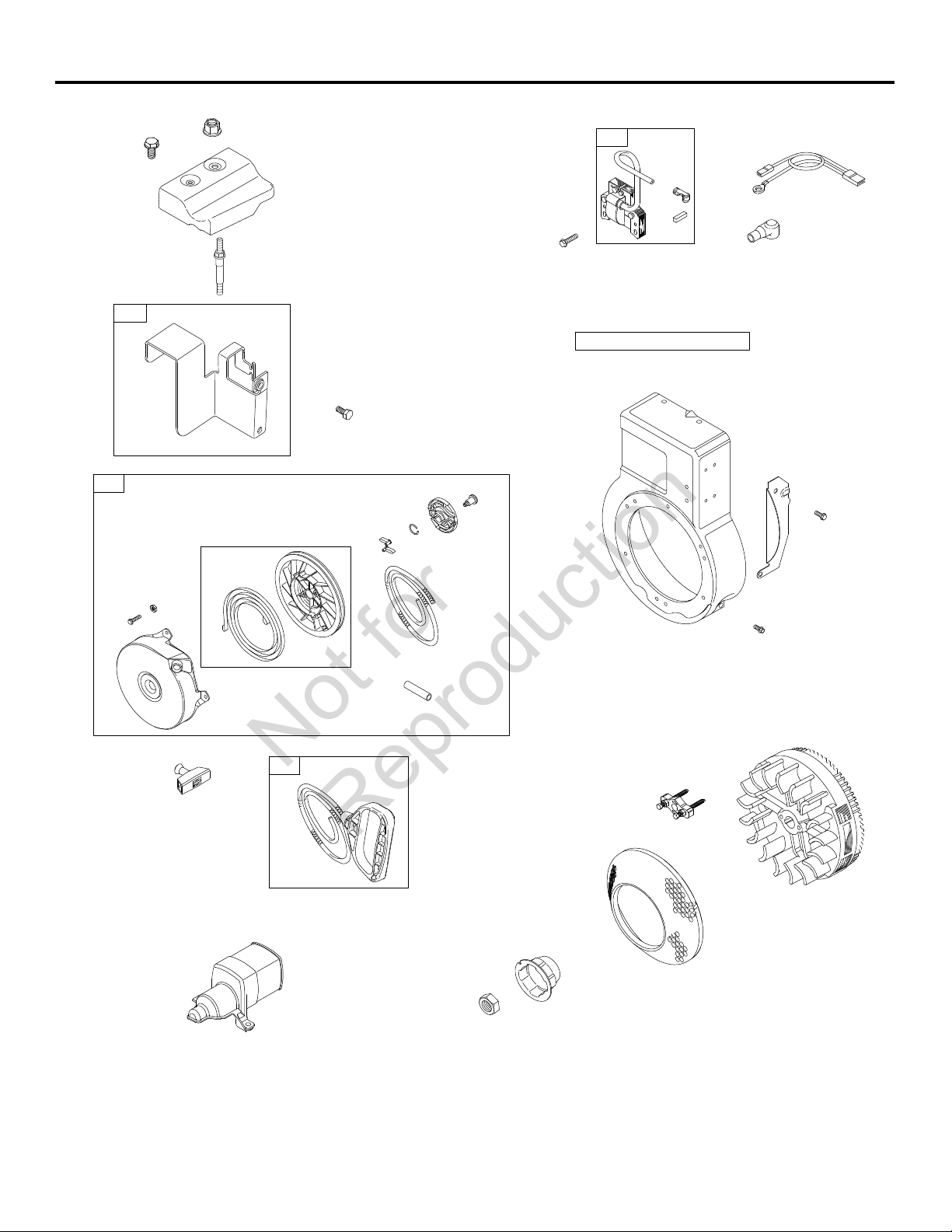 Not for Reproduction