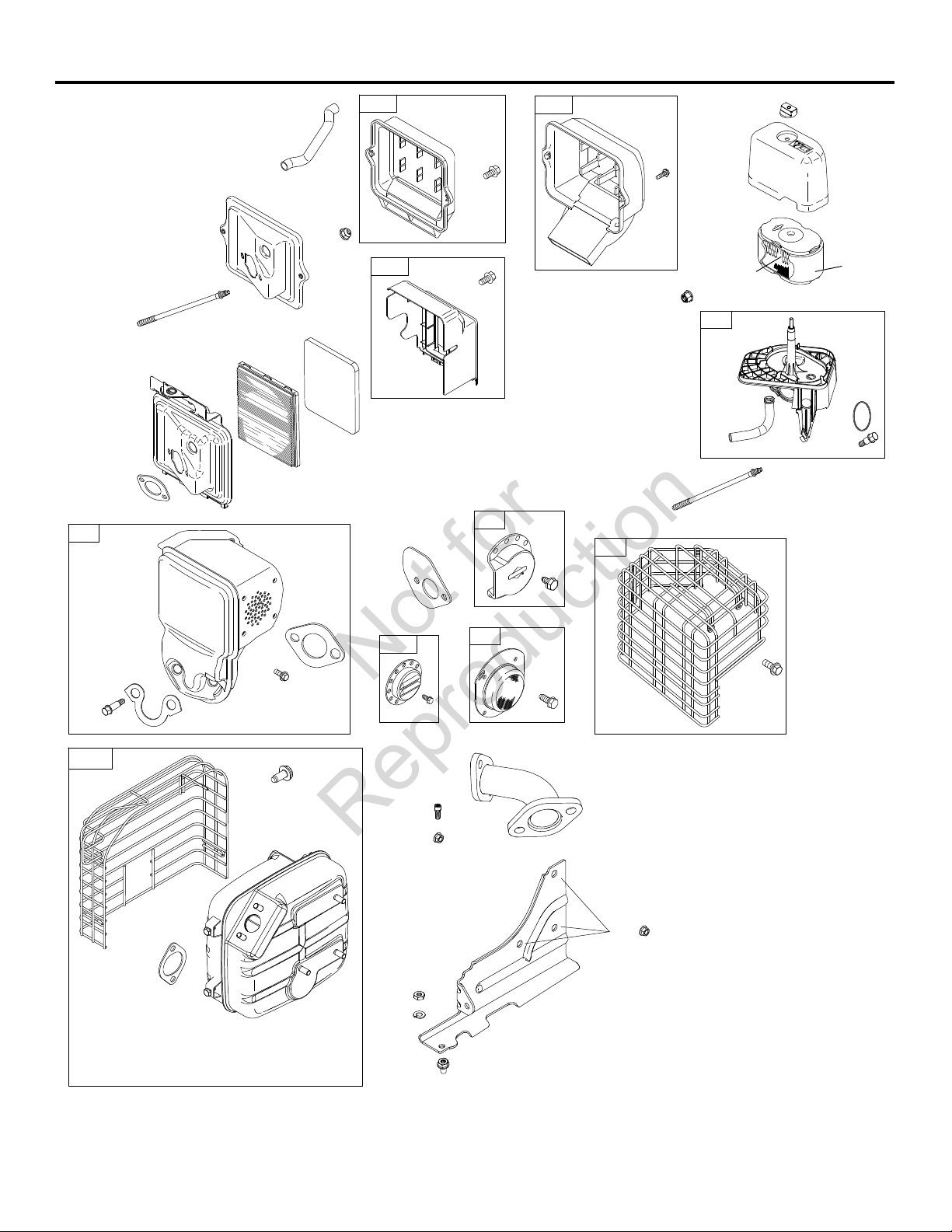 Not for Reproduction