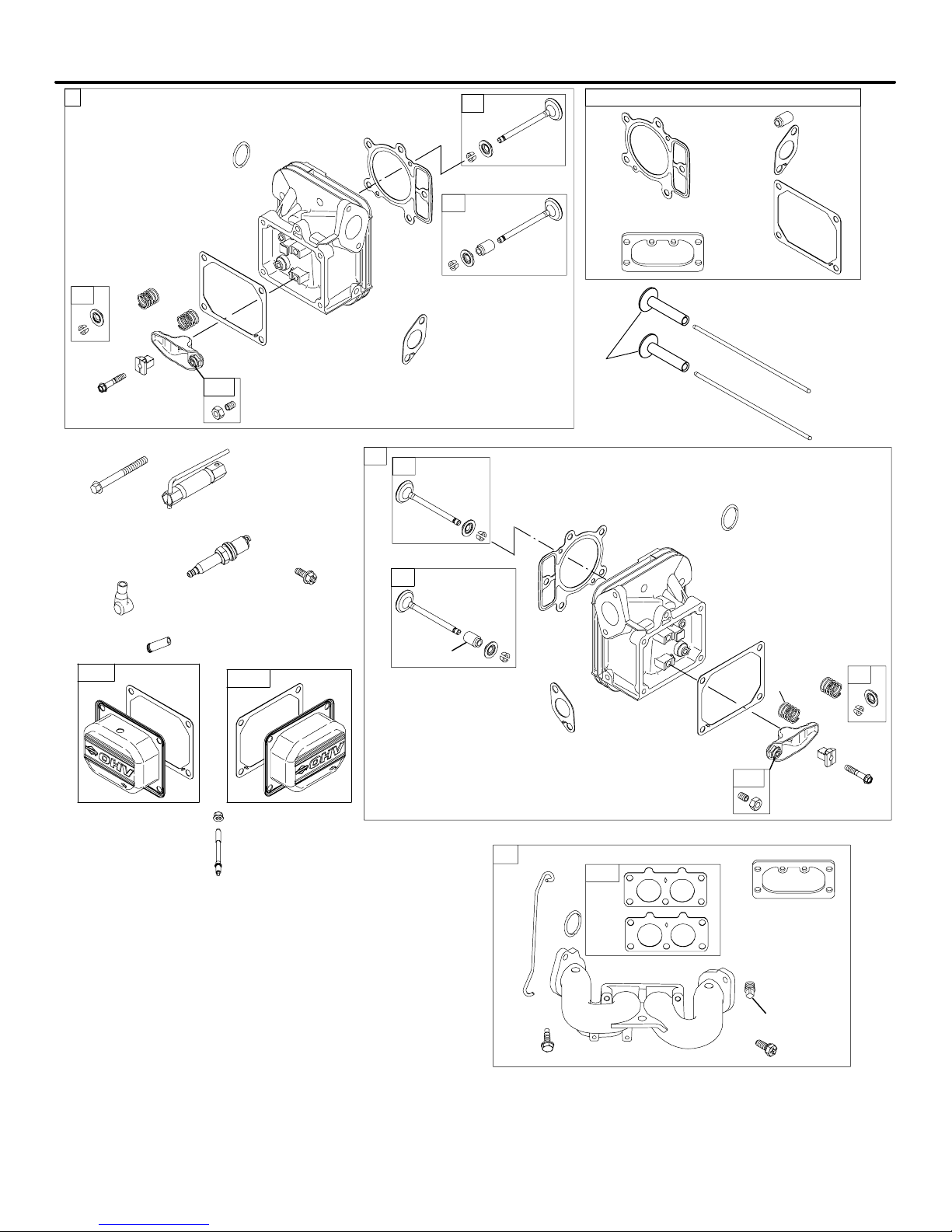 OHV

OHV