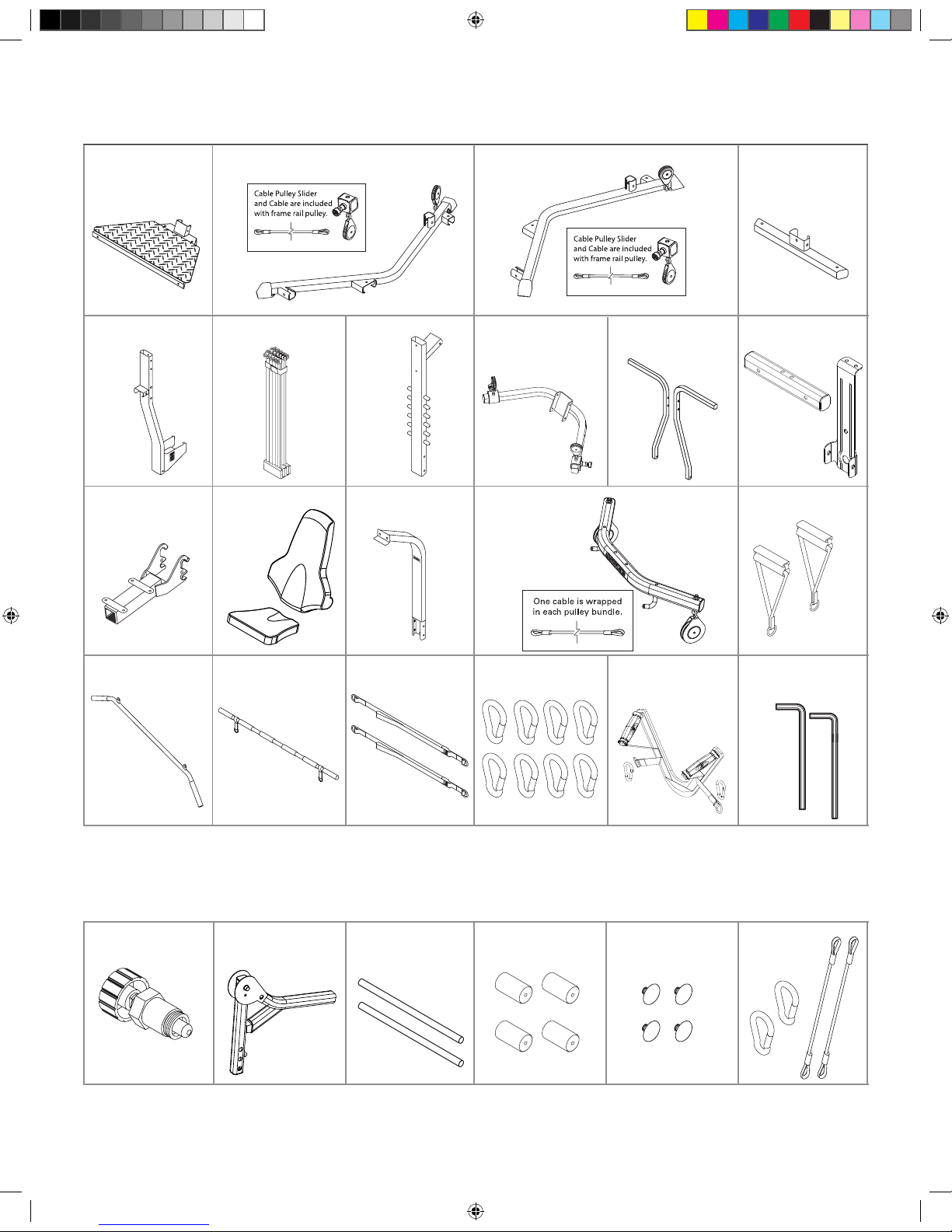 Cable Pulley Slider and Cable are included with frame rail pulley.

Cable Pulley Slider and Cable are included with frame rail pulley.

One cable is wrapped in each pulley bundle.