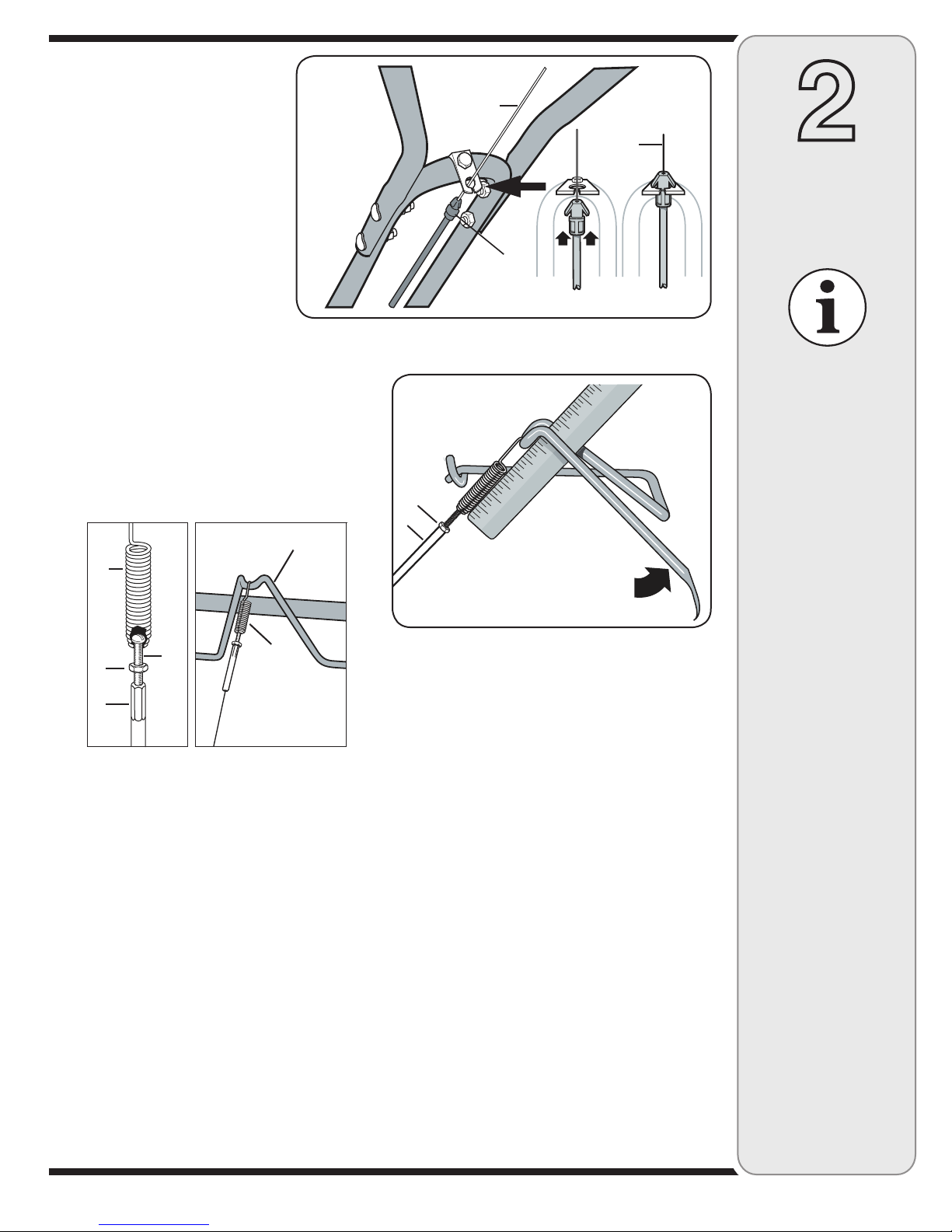 2