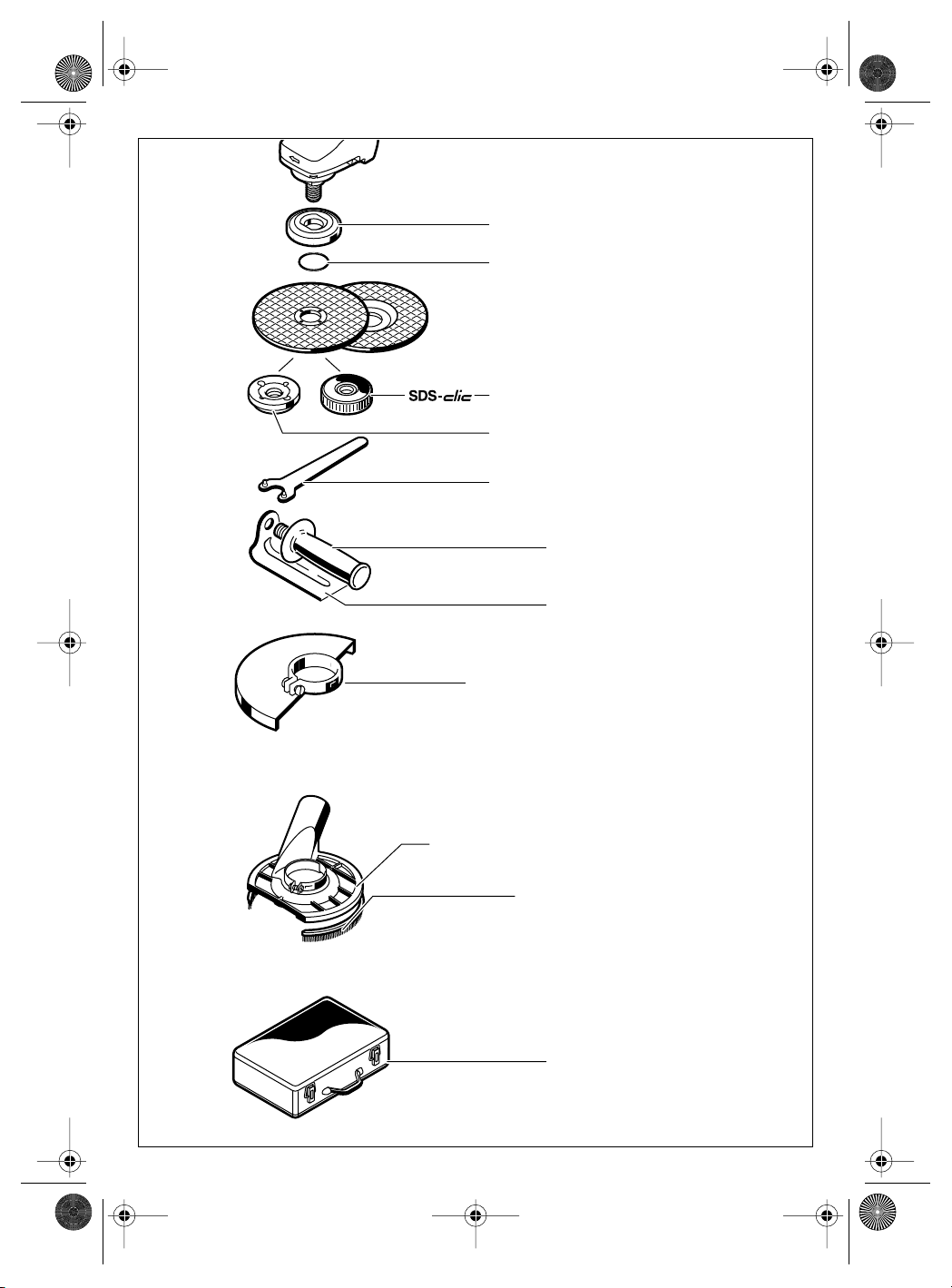 SDS-clic