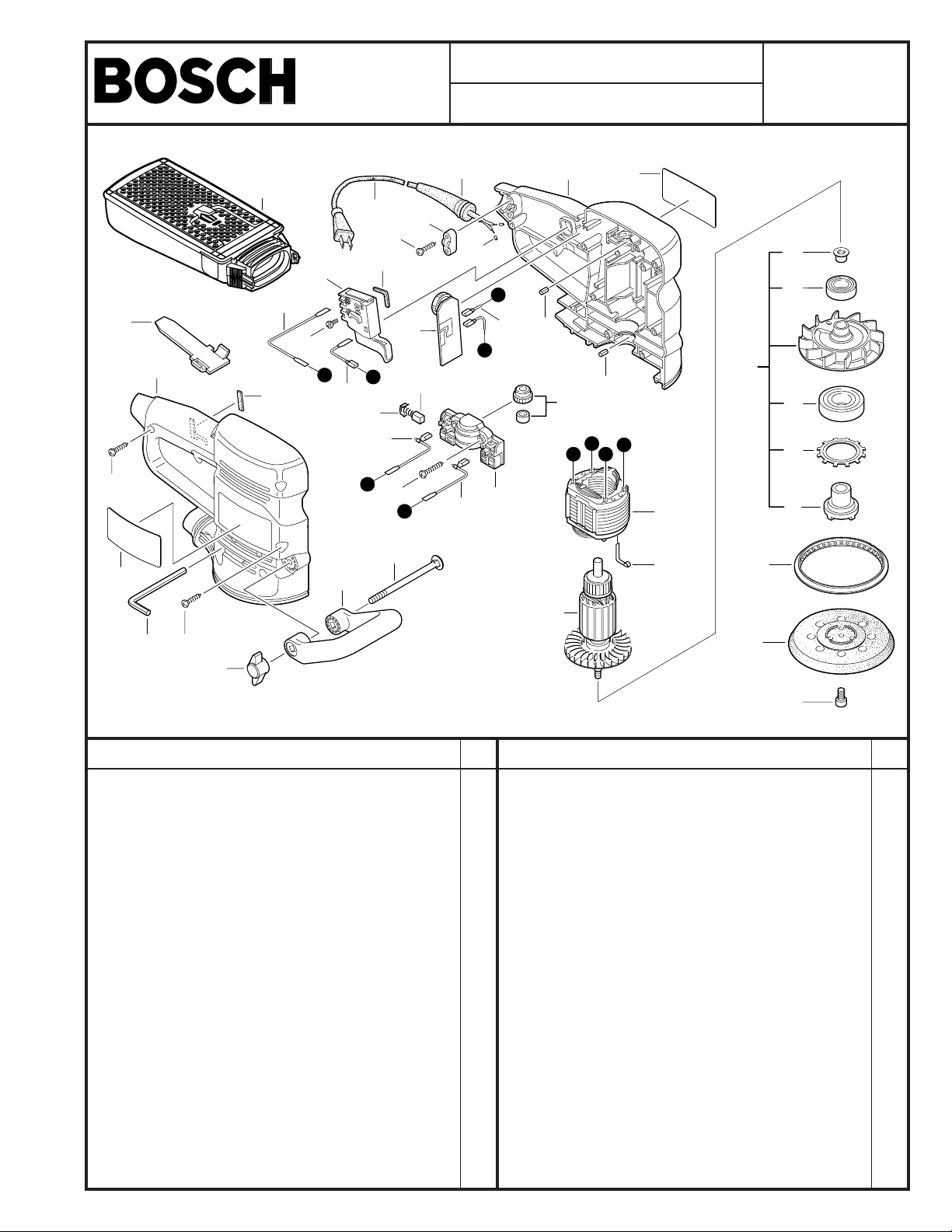 BOSCH