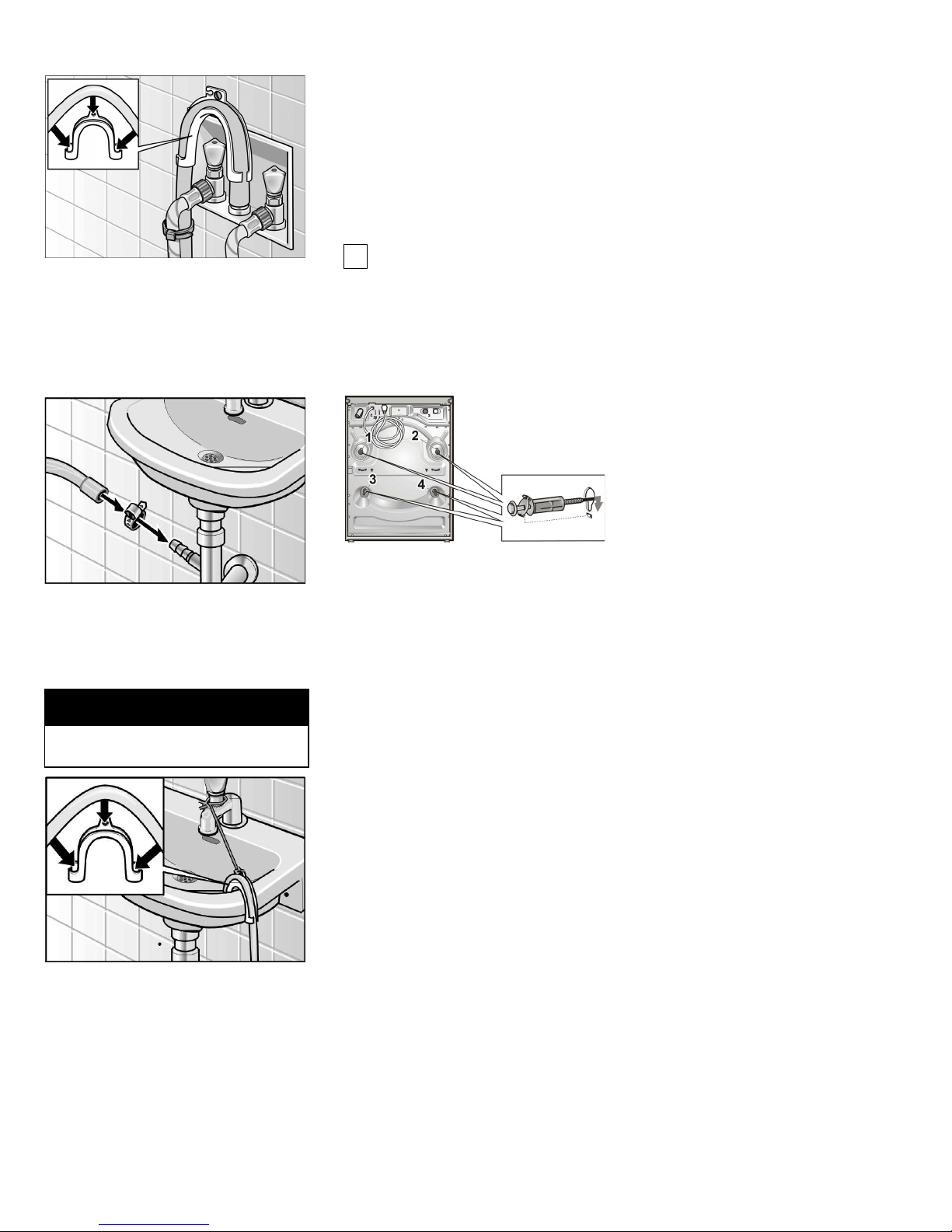 1
2
3
4