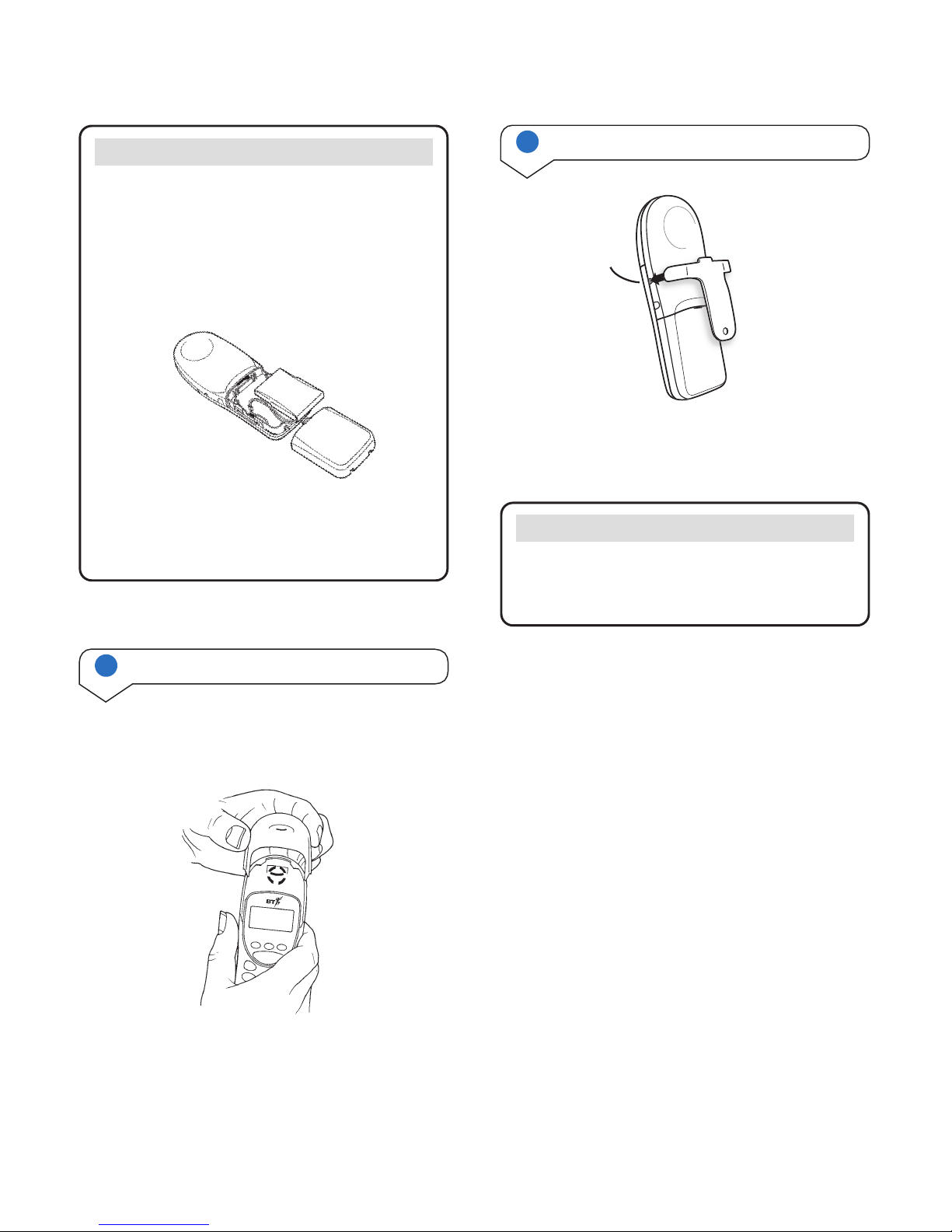 BT