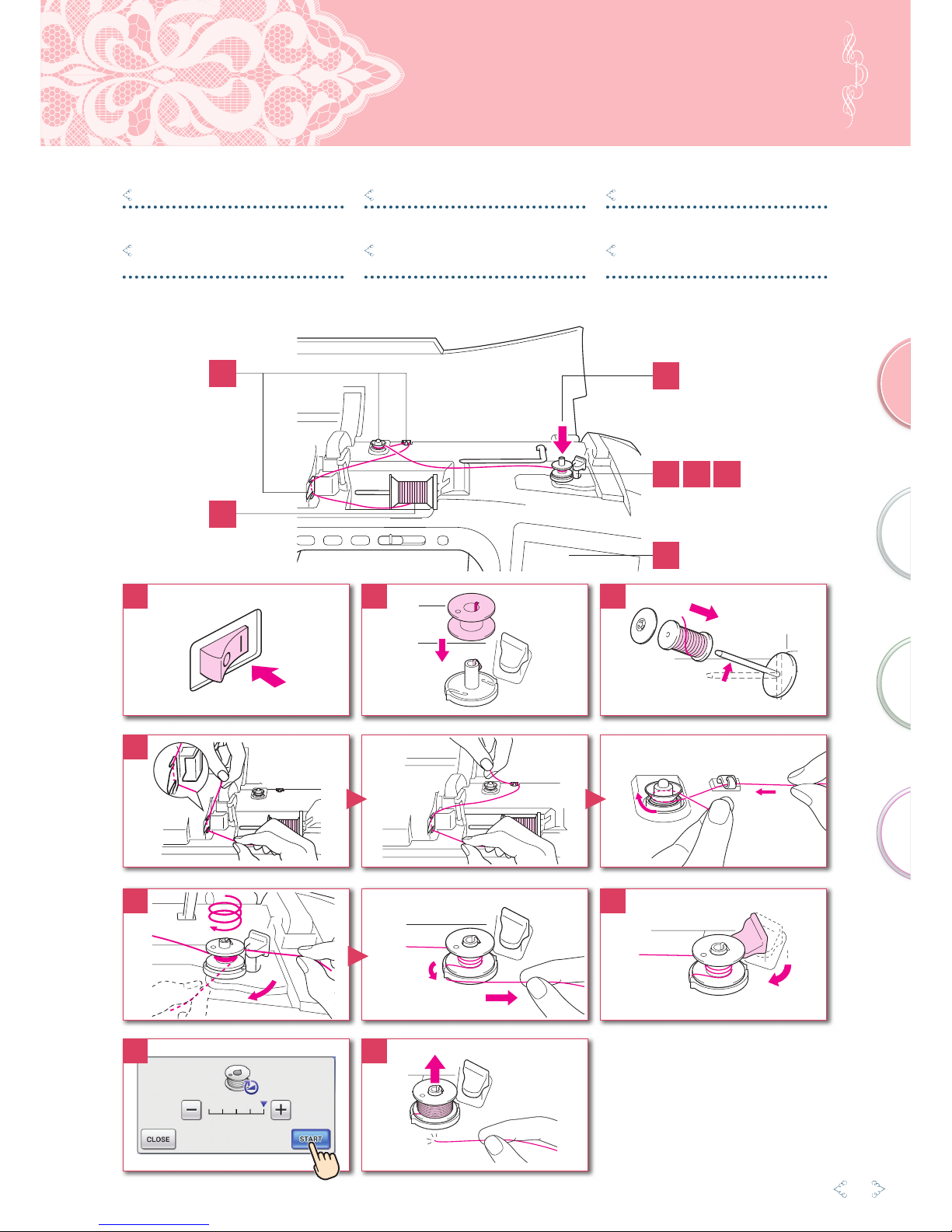 CLOSE

START