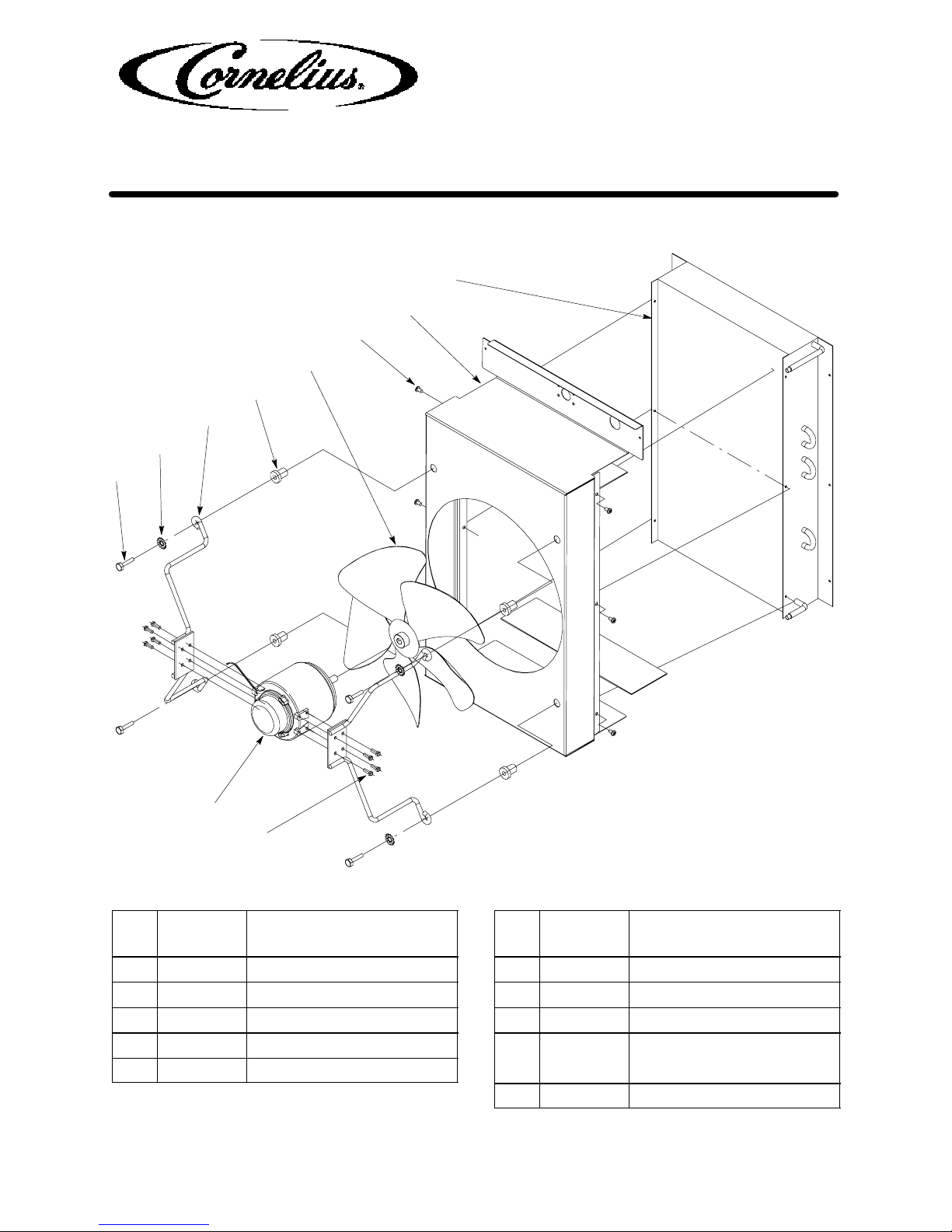 Cornelius®