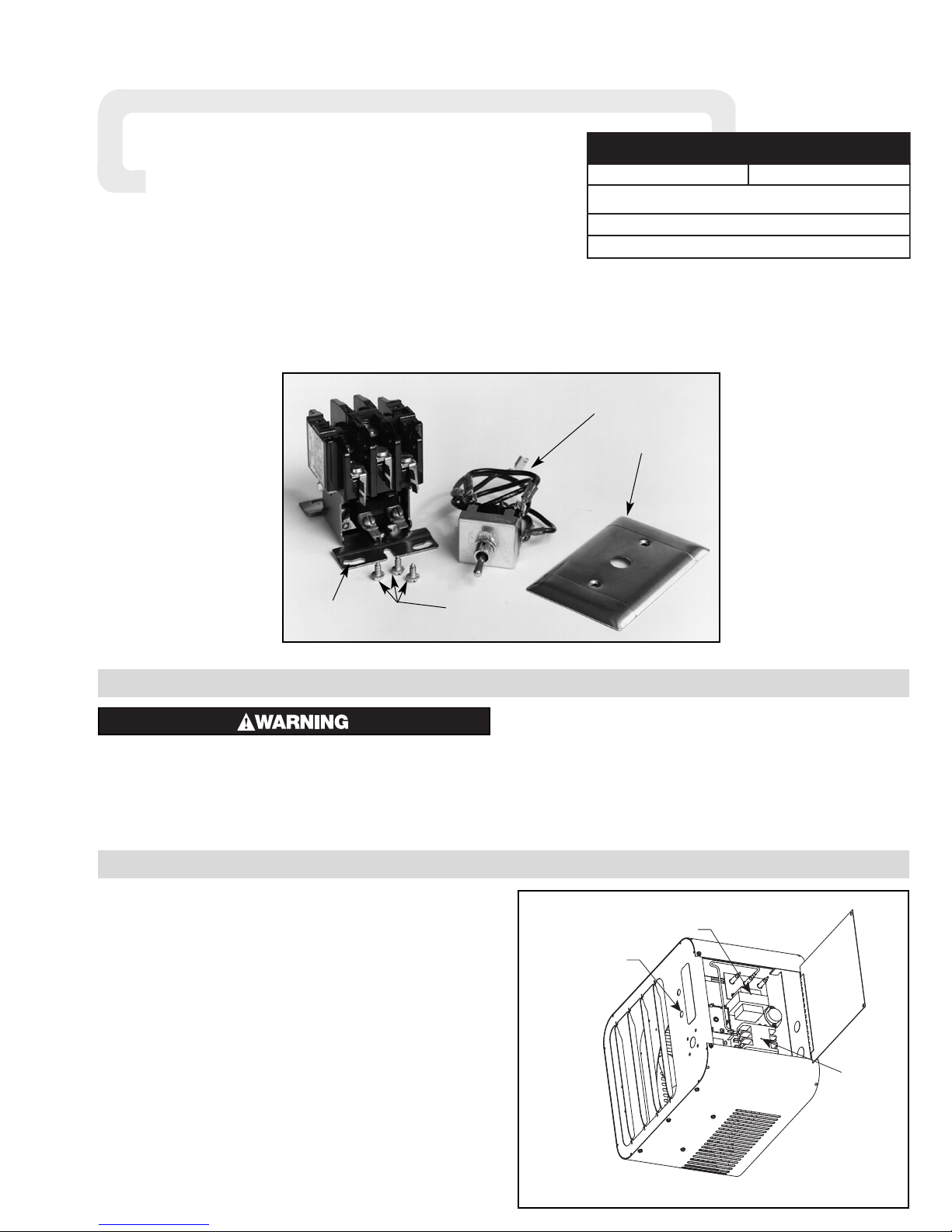 WARNING