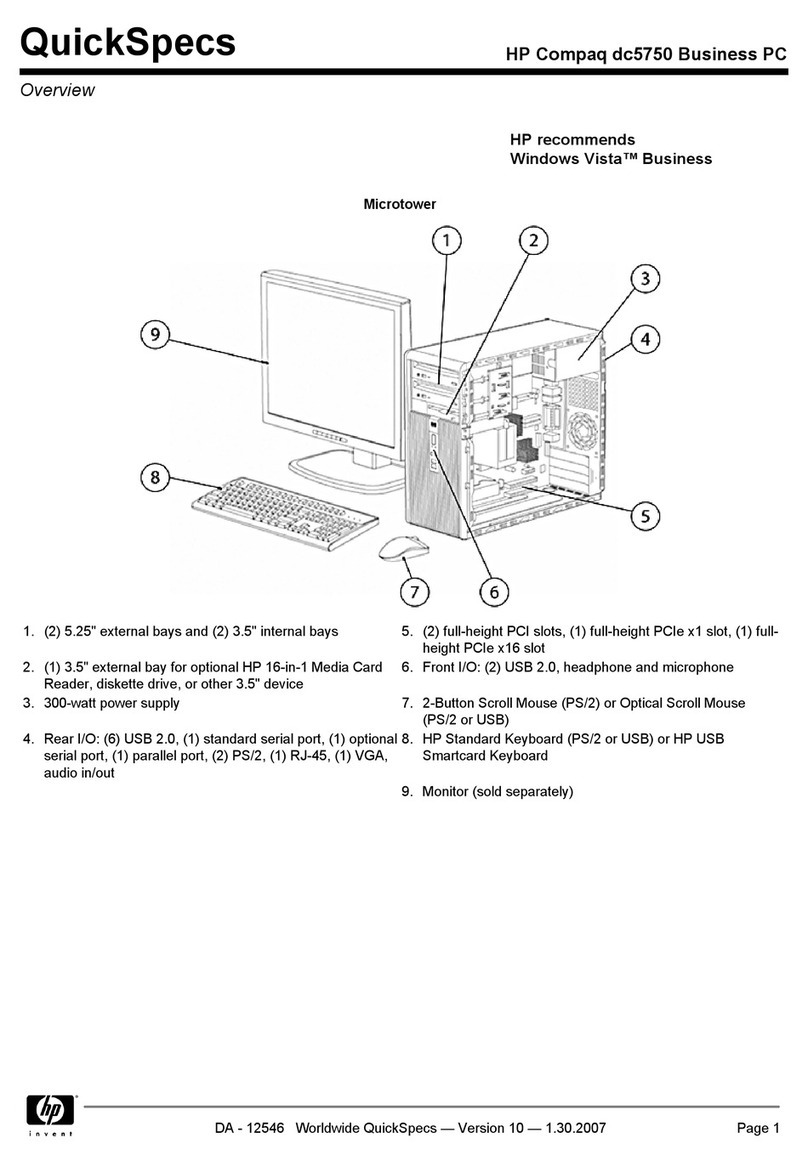 QuickSpecs

HP Compaq dc5750 Business PC

Overview

HP recommends
Windows Vista™ Business

Microtower

1 2 3 4 5 6 7 8 9

1. (2) 5.25" external bays and (2) 3.5" internal bays
2. (1) 3.5" external bay for optional HP 16-in-1 Media Card Reader, diskette drive, or other 3.5" device
3. 300-watt power supply
4. Rear I/O: (6) USB 2.0, (1) standard serial port, (1) optional serial port, (1) parallel port, (2) PS/2, (1) RJ-45, (1) VGA, audio in/out

5. (2) full-height PCI slots, (1) full-height PCIe x1 slot, (1) full-height PCIe x16 slot
6. Front I/O: (2) USB 2.0, headphone and microphone
7. 2-Button Scroll Mouse (PS/2) or Optical Scroll Mouse (PS/2 or USB)
8. HP Standard Keyboard (PS/2 or USB) or HP USB Smartcard Keyboard
9. Monitor (sold separately)

hp invent

DA - 12546 Worldwide QuickSpecs — Version 10 — 1.30.2007

Page 1