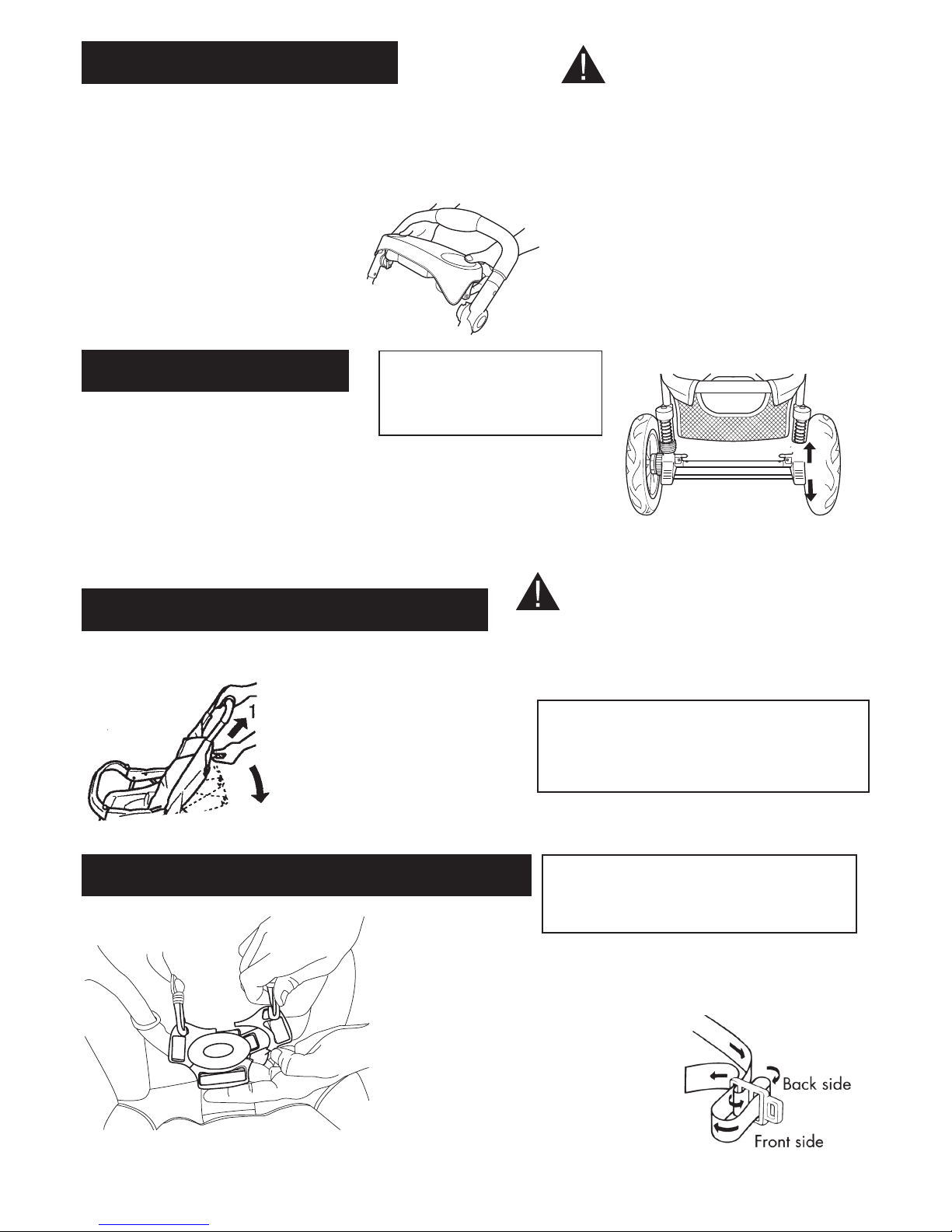 1

Back side

Front side