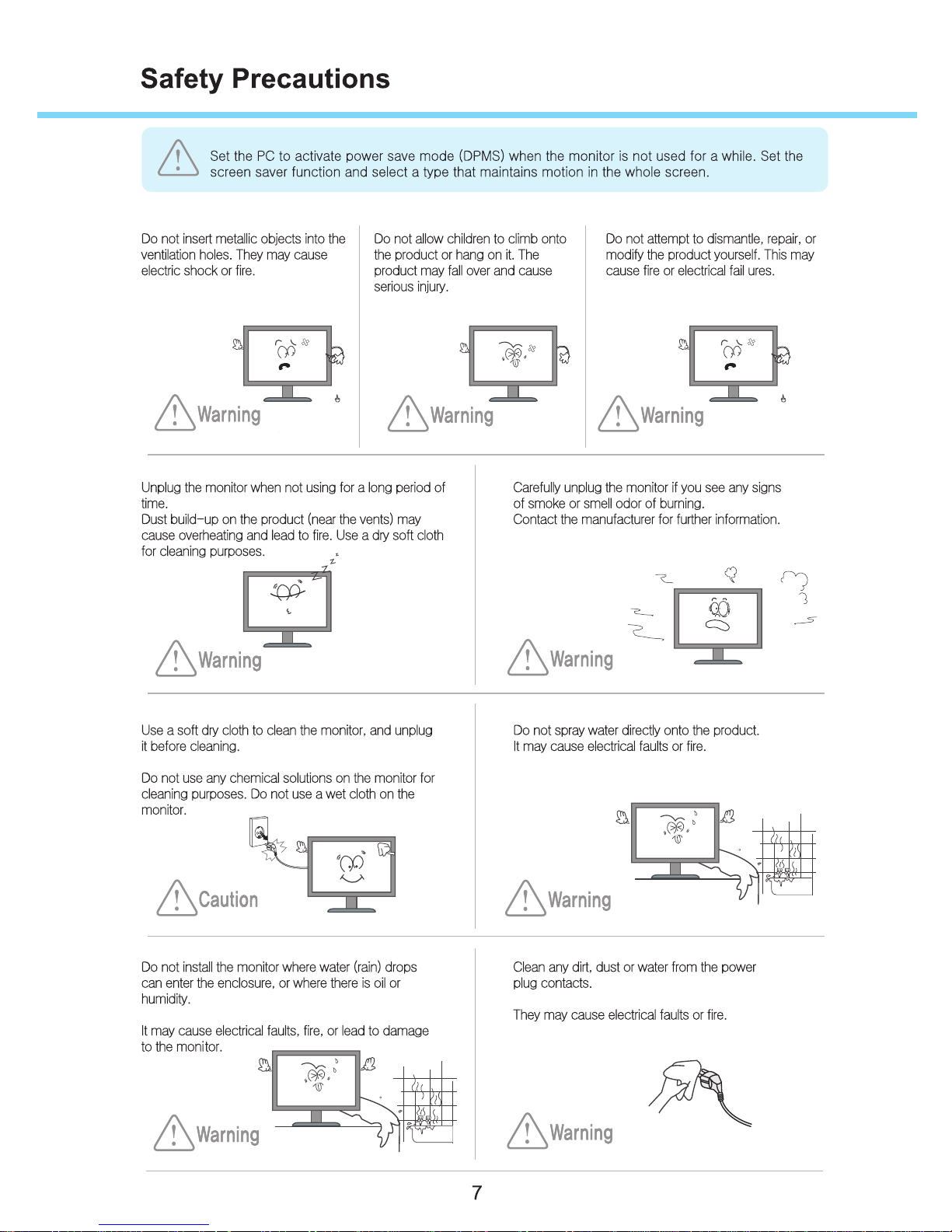 Safety Precautions

Set the PC to activate power save mode (DPMS) when the monitor is not used for a while. Set the screen saver function and select a type that maintains motion in the whole screen.

Do not insert metallic objects into the ventilation holes. They may cause electric shock or fire.

Warning

Do not allow children to climb onto the product or hang on it. The product may fall over and cause serious injury.

Warning

Do not attempt to dismantle, repair, or modify the product yourself. This may cause fire or electrical fail ures.

Warning

Unplug the monitor when not using for a long period of time.
Dust build-up on the product (near the vents) may cause overheating and lead to fire. Use a dry soft cloth for cleaning purposes.

Warning

Carefully unplug the monitor if you see any signs of smoke or smell odor of burning.
Contact the manufacturer for further information.

Warning

Use a soft dry cloth to clean the monitor, and unplug it before cleaning.

Do not use any chemical solutions on the monitor for cleaning purposes. Do not use a wet cloth on the monitor.

Caution

Do not spray water directly onto the product.
It may cause electrical faults or fire.

Warning

Do not install the monitor where water (rain) drops can enter the enclosure, or where there is oil or humidity.

It may cause electrical faults, fire, or lead to damage to the monitor.

Warning

Clean any dirt, dust or water from the power plug contacts.

They may cause electrical faults or fire.

Warning

7